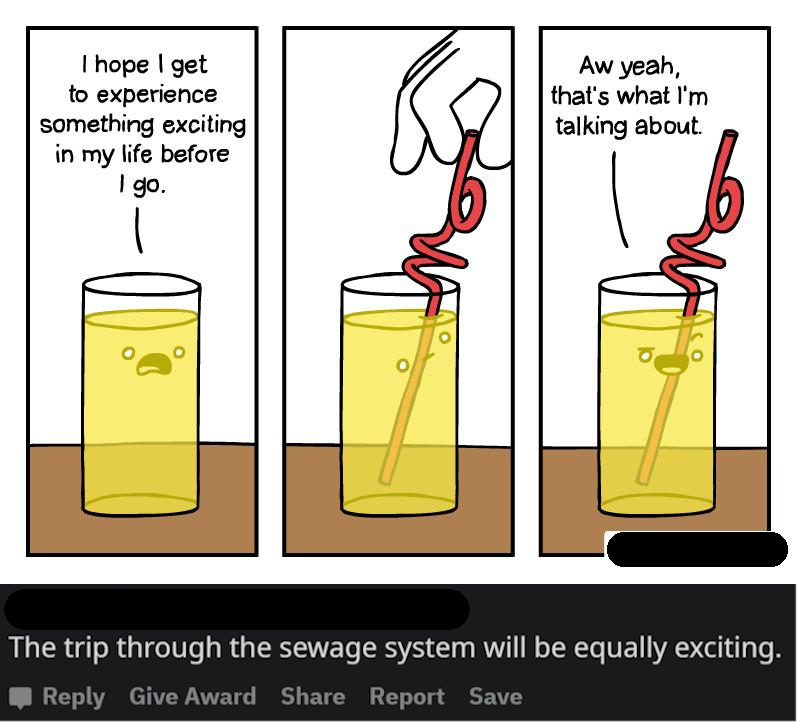 I hope I get to experience something exciting in my life before I go.

Aw yeah, that's what I'm talking about.

The trip through the sewage system will be equally exciting.

Reply Give Award Share Report Save