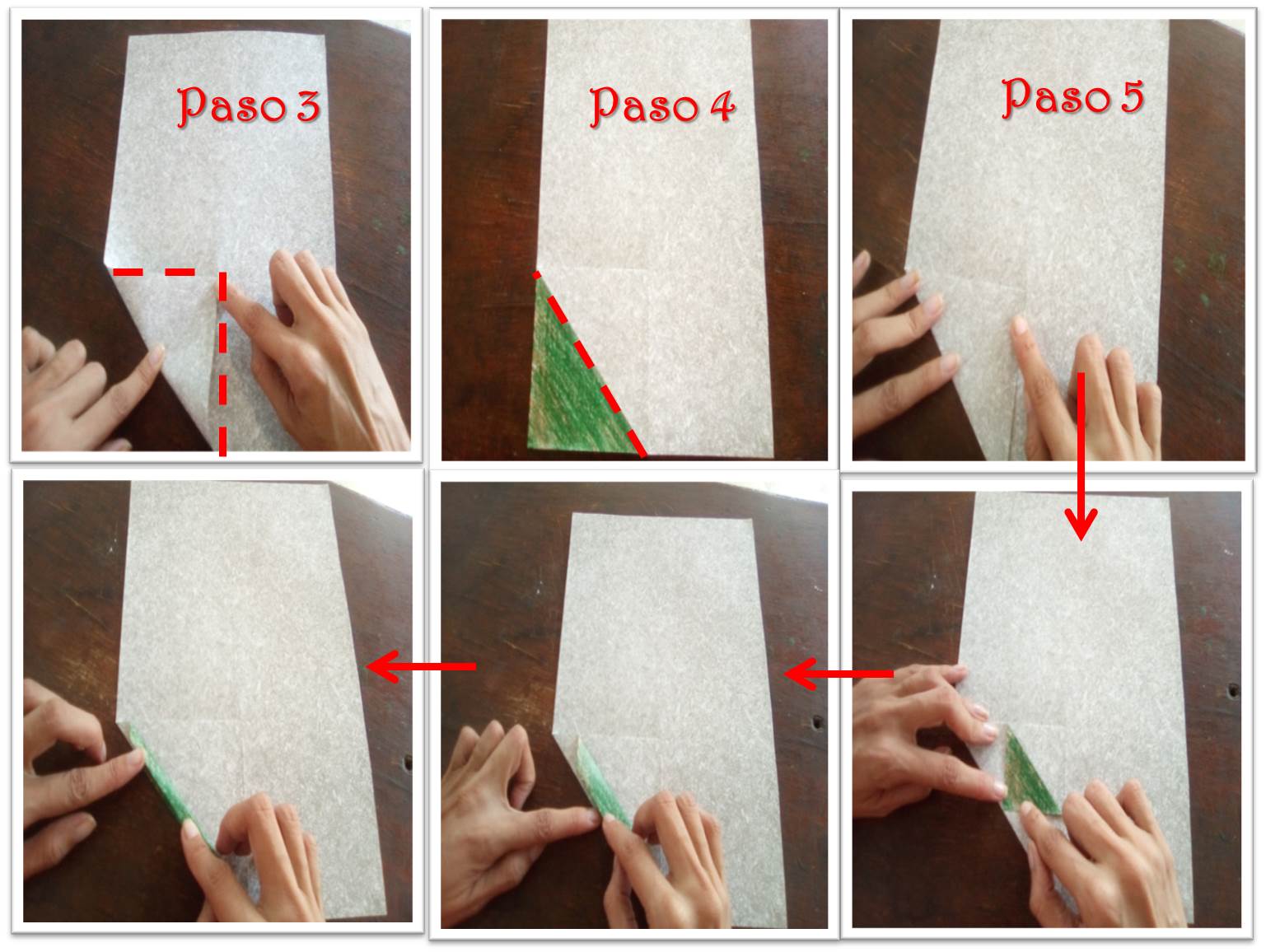 Paso 3

Paso 4

Paso 5