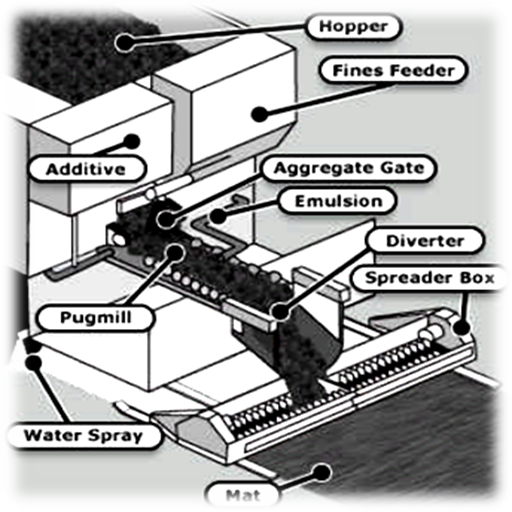 Hopper
Fines Feeder
Additive
Aggregate Gate
Emulsion
Diverter
Spreader Box
Pugmill
Water Spray
Mat