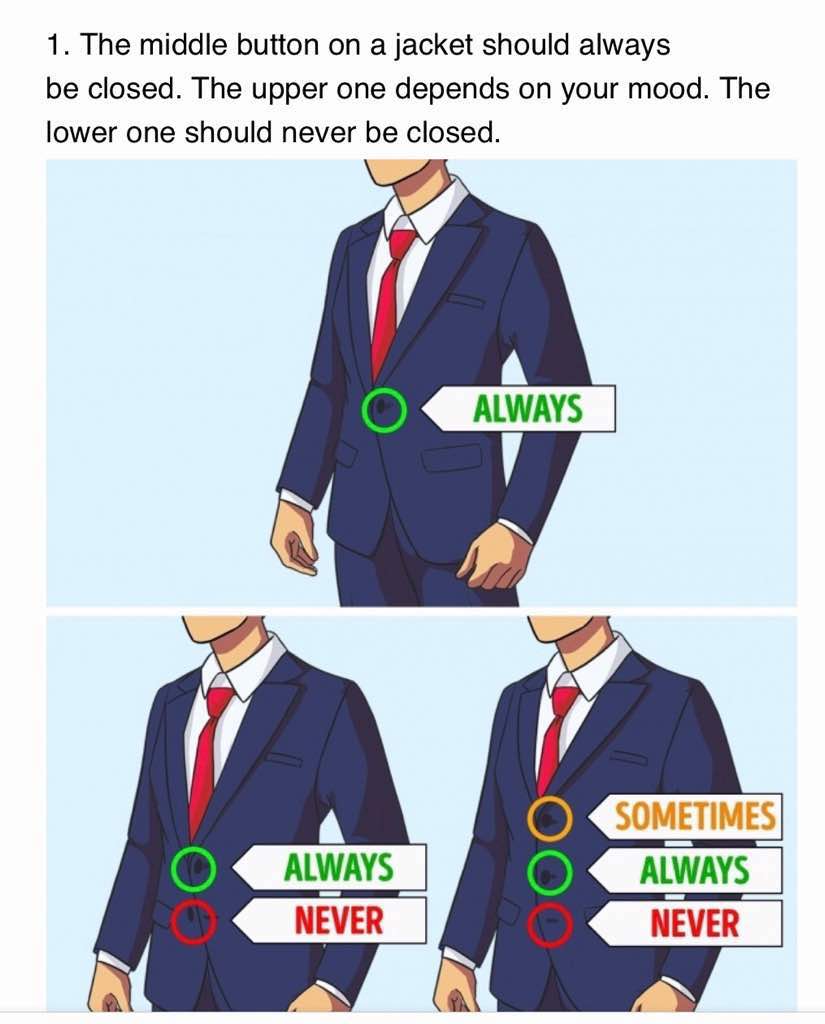 1. The middle button on a jacket should always be closed. The upper one depends on your mood. The lower one should never be closed.

ALWAYS

ALWAYS

NEVER

SOMETIMES

ALWAYS

NEVER