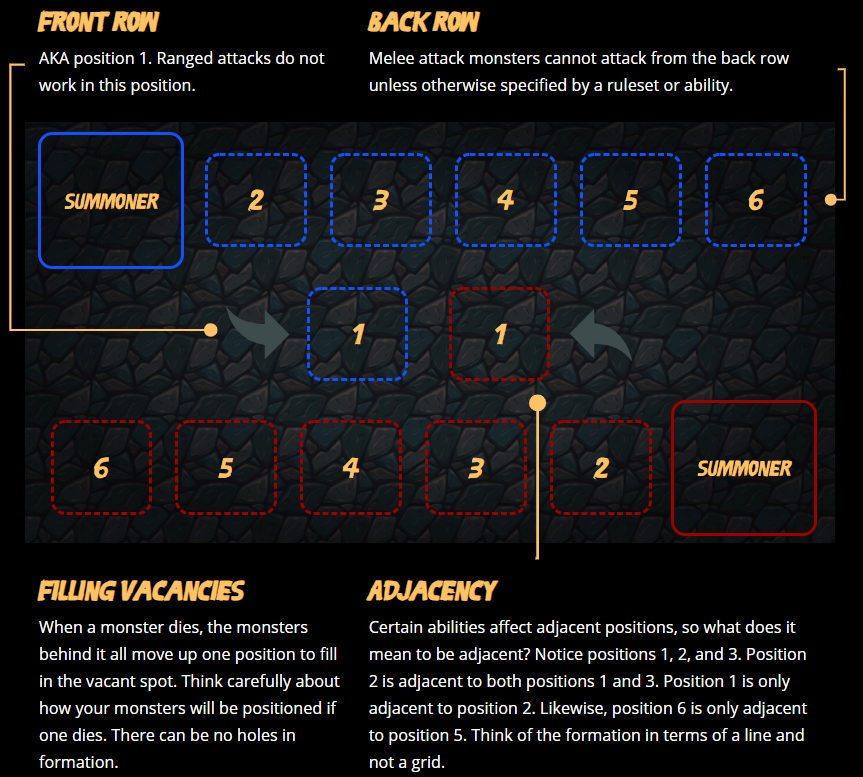 FRONT ROW

AKA position 1. Ranged attacks do not work in this position.

BACK ROW

Melee attack monsters cannot attack from the back row unless otherwise specified by a ruleset or ability.

SUMMONER

2

3

4

5

6

1

1

6

5

4

3

2

SUMMONER

FILLING VACANCIES

When a monster dies, the monsters behind it all move up one position to fill in the vacant spot. Think carefully about how your monsters will be positioned if one dies. There can be no holes in formation.

ADJACENCY

Certain abilities affect adjacent positions, so what does it mean to be adjacent? Notice positions 1, 2, and 3. Position 2 is adjacent to both positions 1 and 3. Position 1 is only adjacent to position 2. Likewise, position 6 is only adjacent to position 5. Think of the formation in terms of a line and not a grid.