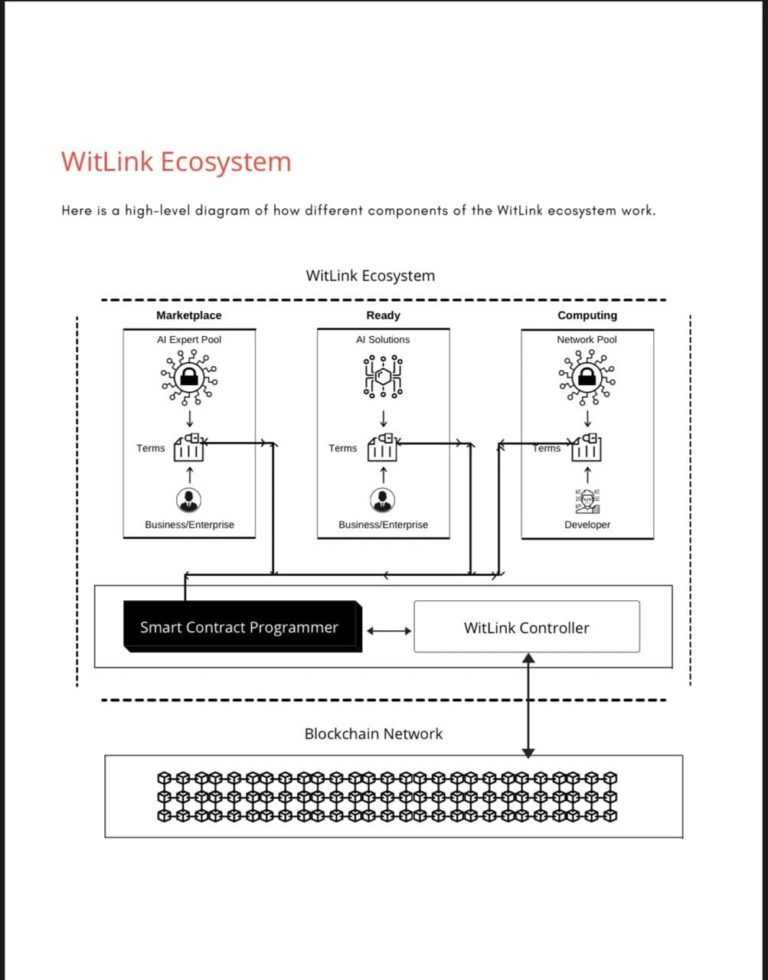 WitLink Ecosystem

Here is a high-level diagram of how different components of the WitLink ecosystem work.

WitLink Ecosystem

Marketplace

AI Expert Pool

Terms

Business/Enterprise

Ready

AI Solutions

Terms

Business/Enterprise

Computing

Network Pool

Terms

Developer

Smart Contract Programmer

WitLink Controller

Blockchain Network