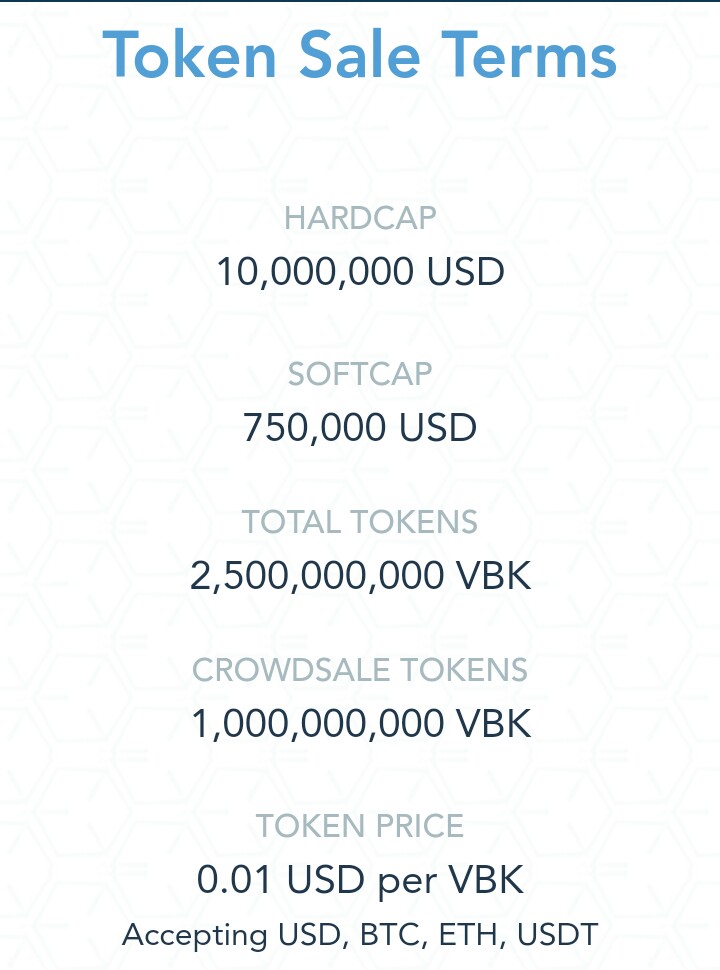 Token Sale Terms

HARDCAP
10,000,000 USD

SOFTCAP
750,000 USD

TOTAL TOKENS
2,500,000,000 VBK

CROWDSALE TOKENS
1,000,000,000 VBK

TOKEN PRICE
0.01 USD per VBK
Accepting USD, BTC, ETH, USDT