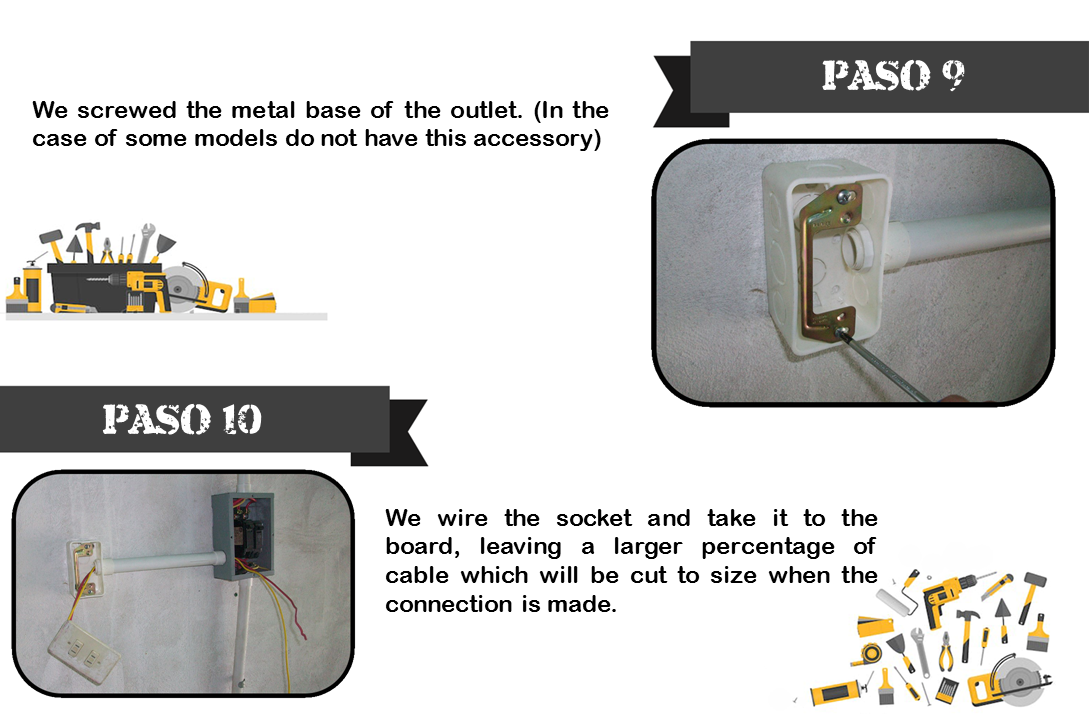 PASO 9

We screwed the metal base of the outlet. (In the case of some models do not have this accessory)

PASO 10

We wire the socket and take it to the board, leaving a larger percentage of cable which will be cut to size when the connection is made.