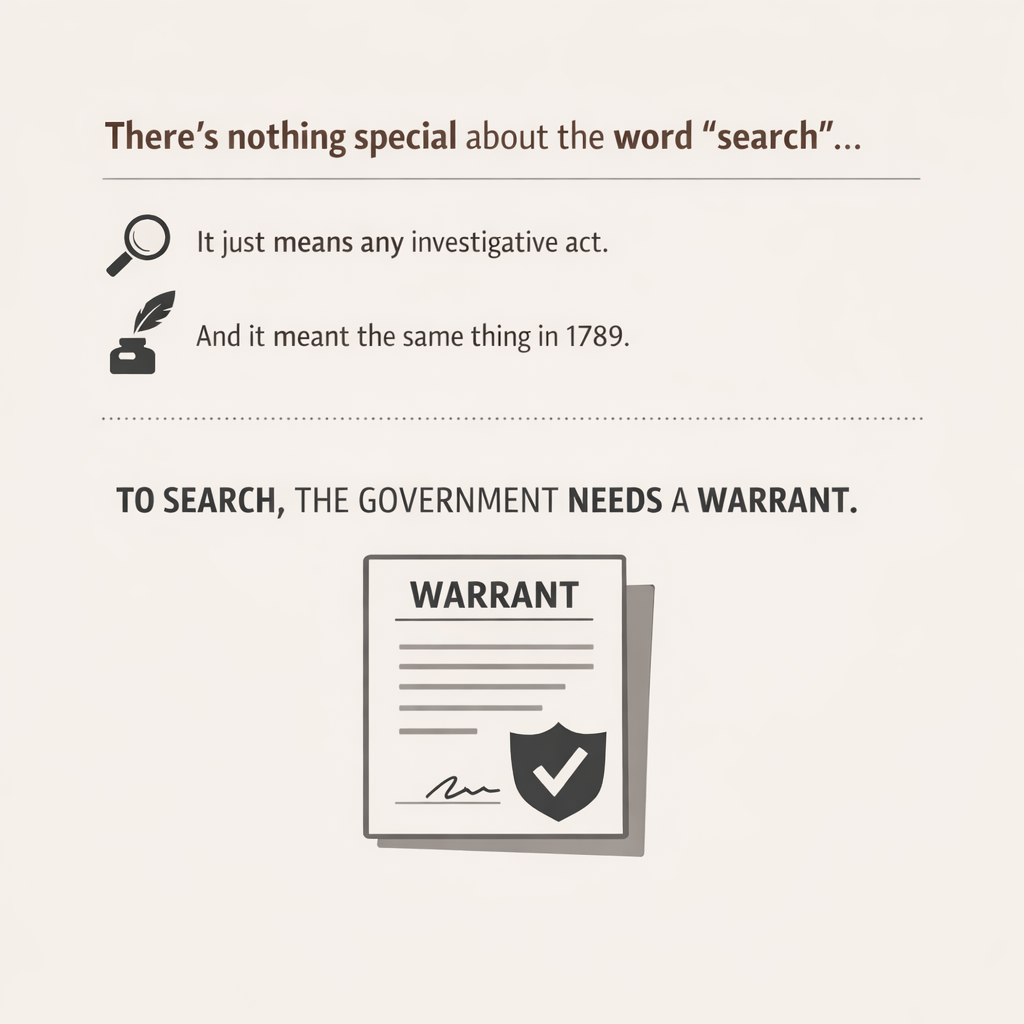 There's nothing special about the word "search"...

It just means any investigative act.

And it meant the same thing in 1789.

TO SEARCH, THE GOVERNMENT NEEDS A WARRANT.

WARRANT