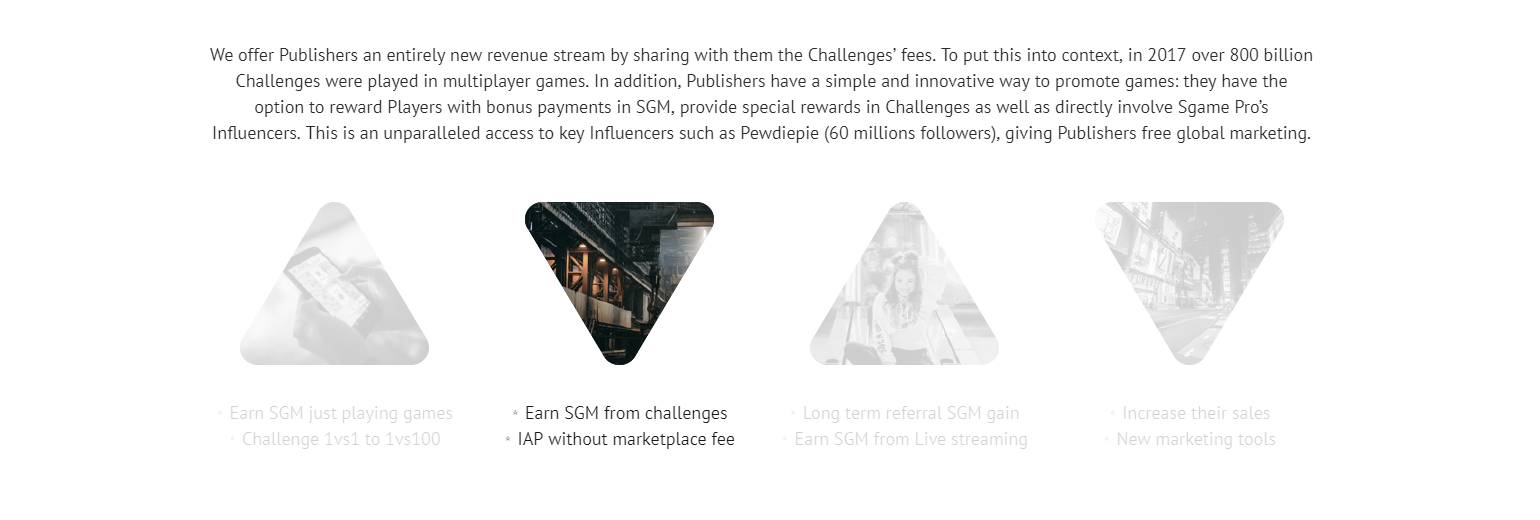 We offer Publishers an entirely new revenue stream by sharing with them the Challenges' fees. To put this into context, in 2017 over 800 billion Challenges were played in multiplayer games. In addition, Publishers have a simple and innovative way to promote games: they have the option to reward Players with bonus payments in SGM, provide special rewards in Challenges as well as directly involve Sgame Pro's Influencers. This is an unparalleled access to key Influencers such as Pewdiepie (60 millions followers), giving Publishers free global marketing.

• Earn SGM just playing games
• Challenge 1vs1 to 1vs100

• Earn SGM from challenges
• IAP without marketplace fee

• Long term referral SGM gain
• Earn SGM from Live streaming

• Increase their sales
• New marketing tools