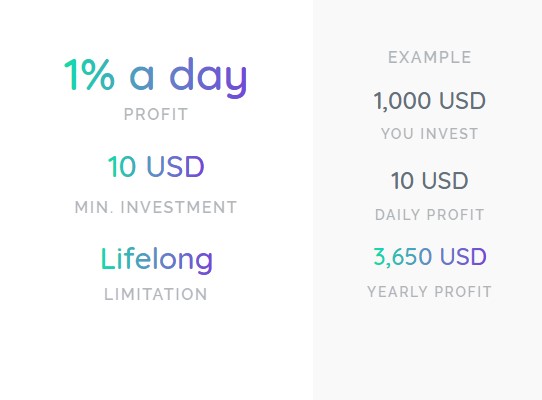 1% a day
PROFIT

10 USD
MIN. INVESTMENT

Lifelong
LIMITATION

EXAMPLE

1,000 USD
YOU INVEST

10 USD
DAILY PROFIT

3,650 USD
YEARLY PROFIT