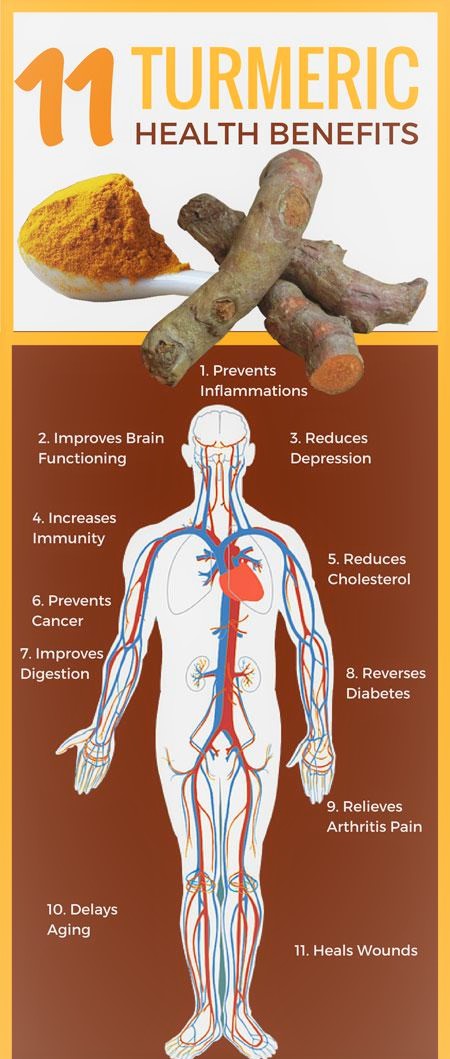 11 TURMERIC
HEALTH BENEFITS

1. Prevents Inflammations

2. Improves Brain Functioning

3. Reduces Depression

4. Increases Immunity

5. Reduces Cholesterol

6. Prevents Cancer

7. Improves Digestion

8. Reverses Diabetes

9. Relieves Arthritis Pain

10. Delays Aging

11. Heals Wounds