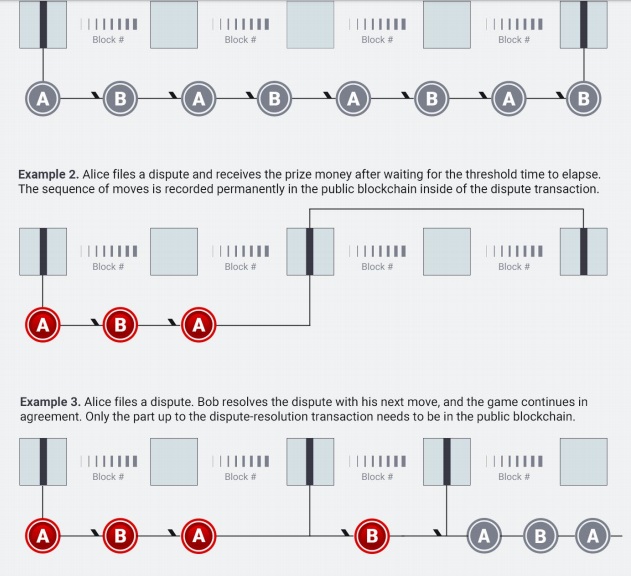 Block #
Block #
Block #
Block #

A B A B A B A B

**Example 2.** Alice files a dispute and receives the prize money after waiting for the threshold time to elapse. The sequence of moves is recorded permanently in the public blockchain inside of the dispute transaction.

Block #
Block #
Block #
Block #

A B A

**Example 3.** Alice files a dispute. Bob resolves the dispute with his next move, and the game continues in agreement. Only the part up to the dispute-resolution transaction needs to be in the public blockchain.

Block #
Block #
Block #
Block #

A B A B A B A