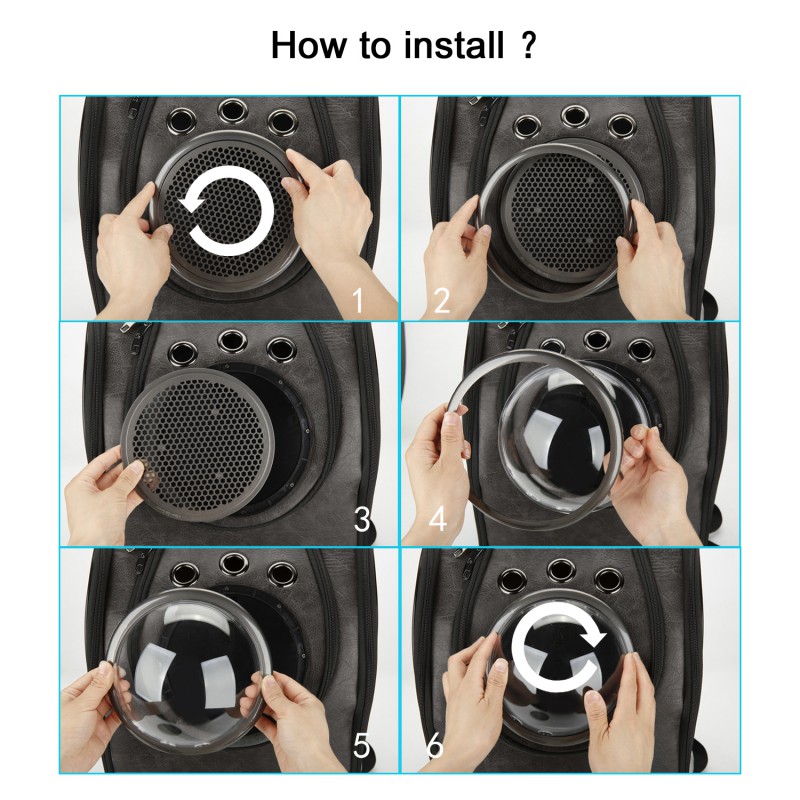 How to install ?

1

2

3

4

5

6