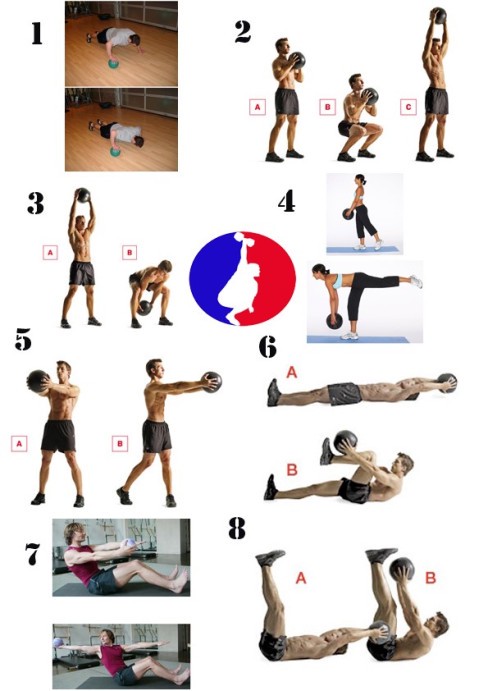 1

2

A B C

3

A B

4

5

A B

6

A

B

7

8

A B