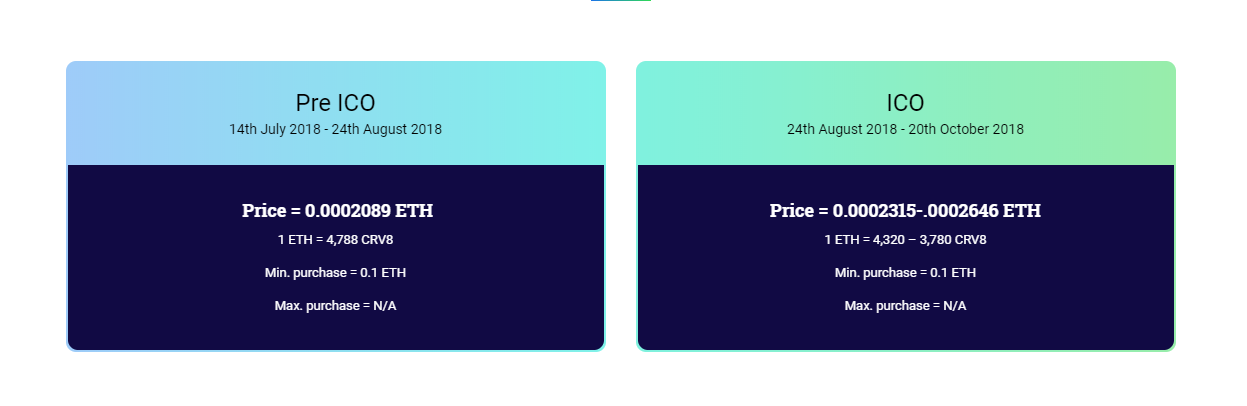 Pre ICO
14th July 2018 - 24th August 2018

Price = 0.0002089 ETH
1 ETH = 4,788 CRV8

Min. purchase = 0.1 ETH

Max. purchase = N/A

ICO
24th August 2018 - 20th October 2018

Price = 0.0002315-.0002646 ETH
1 ETH = 4,320 – 3,780 CRV8

Min. purchase = 0.1 ETH

Max. purchase = N/A