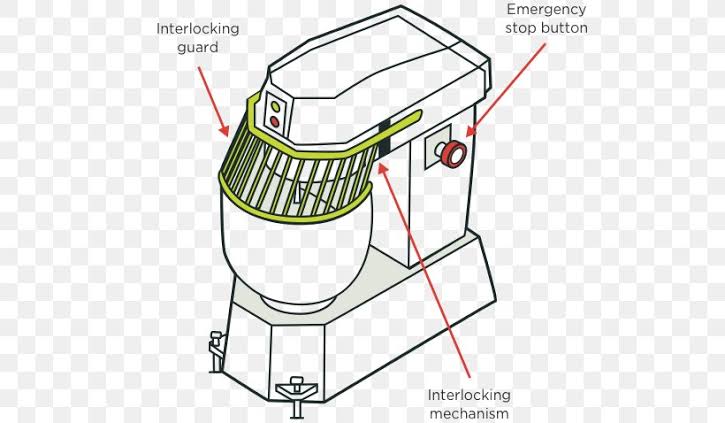 Interlocking guard

Emergency stop button

Interlocking mechanism