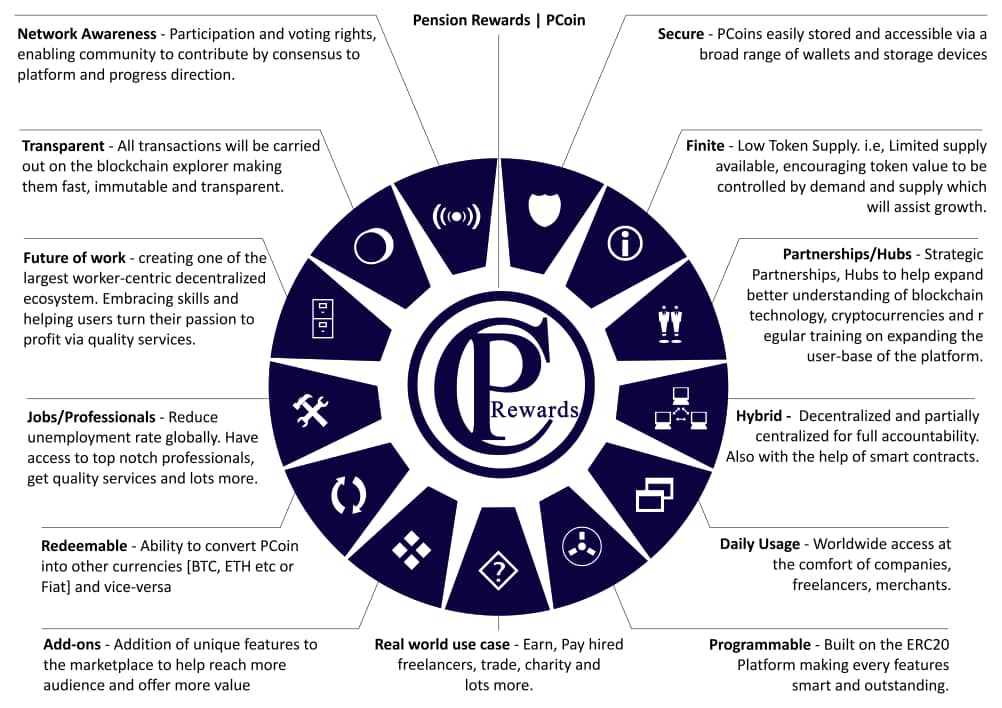 Pension Rewards | PCoin

Network Awareness - Participation and voting rights, enabling community to contribute by consensus to platform and progress direction.

Transparent - All transactions will be carried out on the blockchain explorer making them fast, immutable and transparent.

Future of work - creating one of the largest worker-centric decentralized ecosystem. Embracing skills and helping users turn their passion to profit via quality services.

Jobs/Professionals - Reduce unemployment rate globally. Have access to top notch professionals, get quality services and lots more.

Redeemable - Ability to convert PCoin into other currencies [BTC, ETH etc or Fiat] and vice-versa

Add-ons - Addition of unique features to the marketplace to help reach more audience and offer more value

Real world use case - Earn, Pay hired freelancers, trade, charity and lots more.

Secure - PCoins easily stored and accessible via a broad range of wallets and storage devices

Finite - Low Token Supply. i.e, Limited supply available, encouraging token value to be controlled by demand and supply which will assist growth.

Partnerships/Hubs - Strategic Partnerships, Hubs to help expand better understanding of blockchain technology, cryptocurrencies and r egular training on expanding the user-base of the platform.

Hybrid - Decentralized and partially centralized for full accountability. Also with the help of smart contracts.

Daily Usage - Worldwide access at the comfort of companies, freelancers, merchants.

Programmable - Built on the ERC20 Platform making every features smart and outstanding.

P Rewards