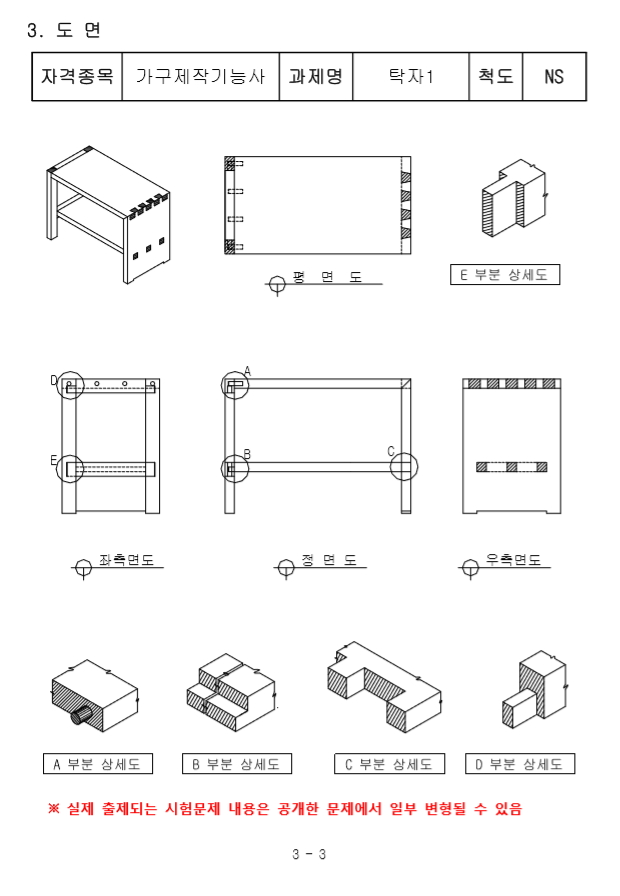 3. 도 면

| 자격종목 | 가구제작기능사 | 과제명 | 탁자1 | 척도 | NS |
|---|---|---|---|---|---|

평 면 도

E 부분 상세도

D

E

A

B

C

좌측면도

정 면 도

우측면도

A 부분 상세도

B 부분 상세도

C 부분 상세도

D 부분 상세도

※ 실제 출제되는 시험문제 내용은 공개한 문제에서 일부 변형될 수 있음

3 - 3