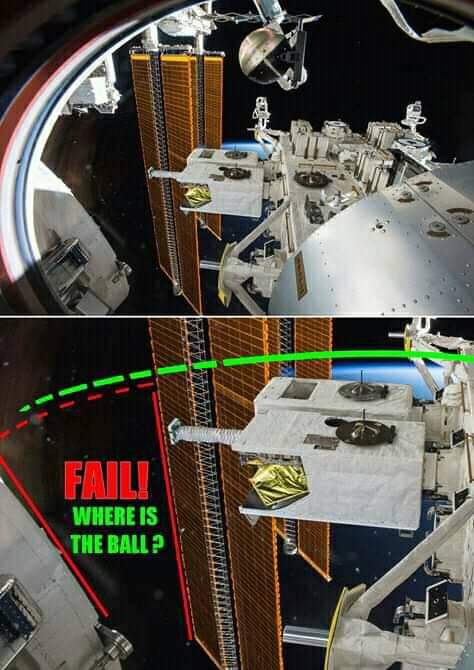 FAIL!
WHERE IS THE BALL ?