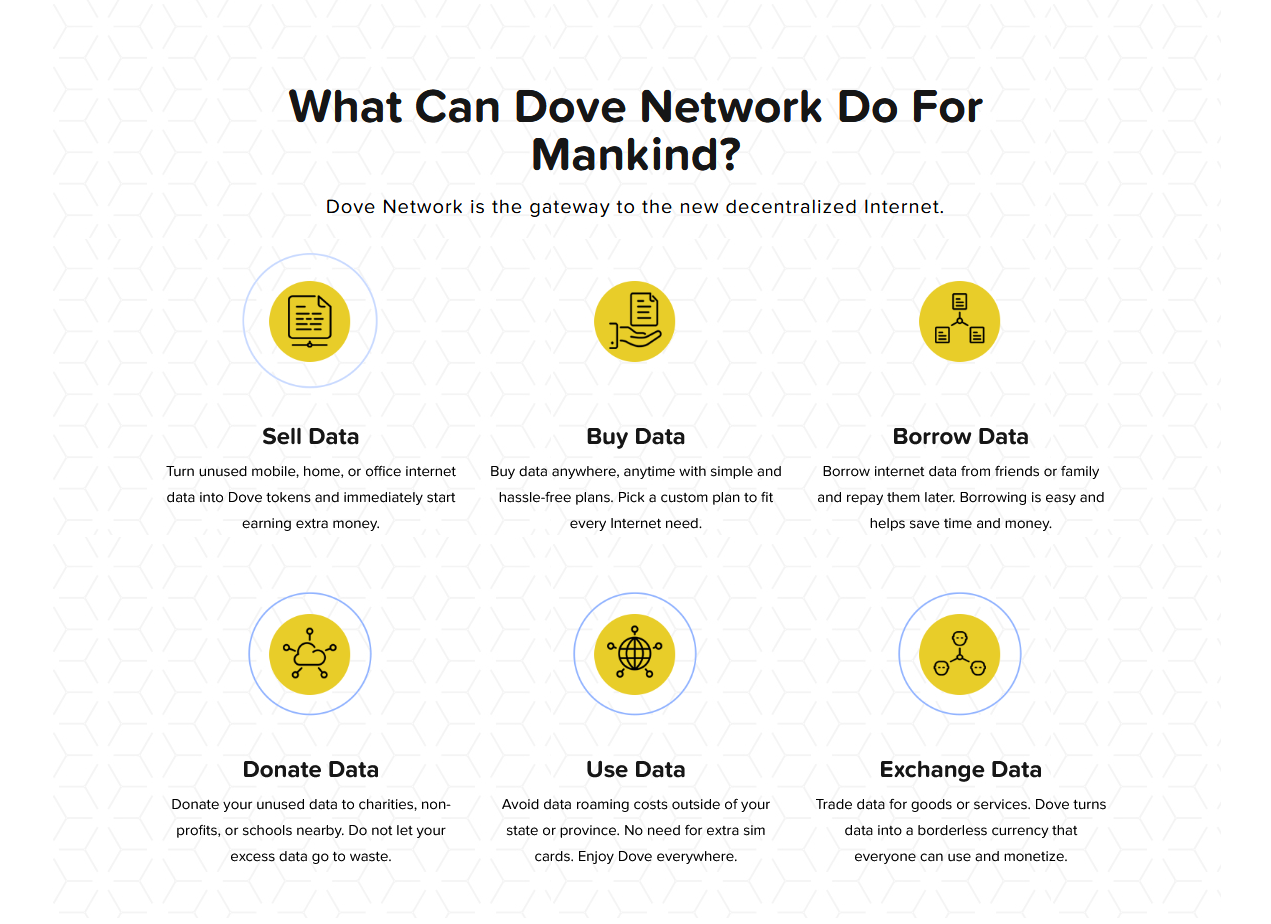 What Can Dove Network Do For Mankind?

Dove Network is the gateway to the new decentralized Internet.

Sell Data

Turn unused mobile, home, or office internet data into Dove tokens and immediately start earning extra money.

Buy Data

Buy data anywhere, anytime with simple and hassle-free plans. Pick a custom plan to fit every Internet need.

Borrow Data

Borrow internet data from friends or family and repay them later. Borrowing is easy and helps save time and money.

Donate Data

Donate your unused data to charities, non-profits, or schools nearby. Do not let your excess data go to waste.

Use Data

Avoid data roaming costs outside of your state or province. No need for extra sim cards. Enjoy Dove everywhere.

Exchange Data

Trade data for goods or services. Dove turns data into a borderless currency that everyone can use and monetize.