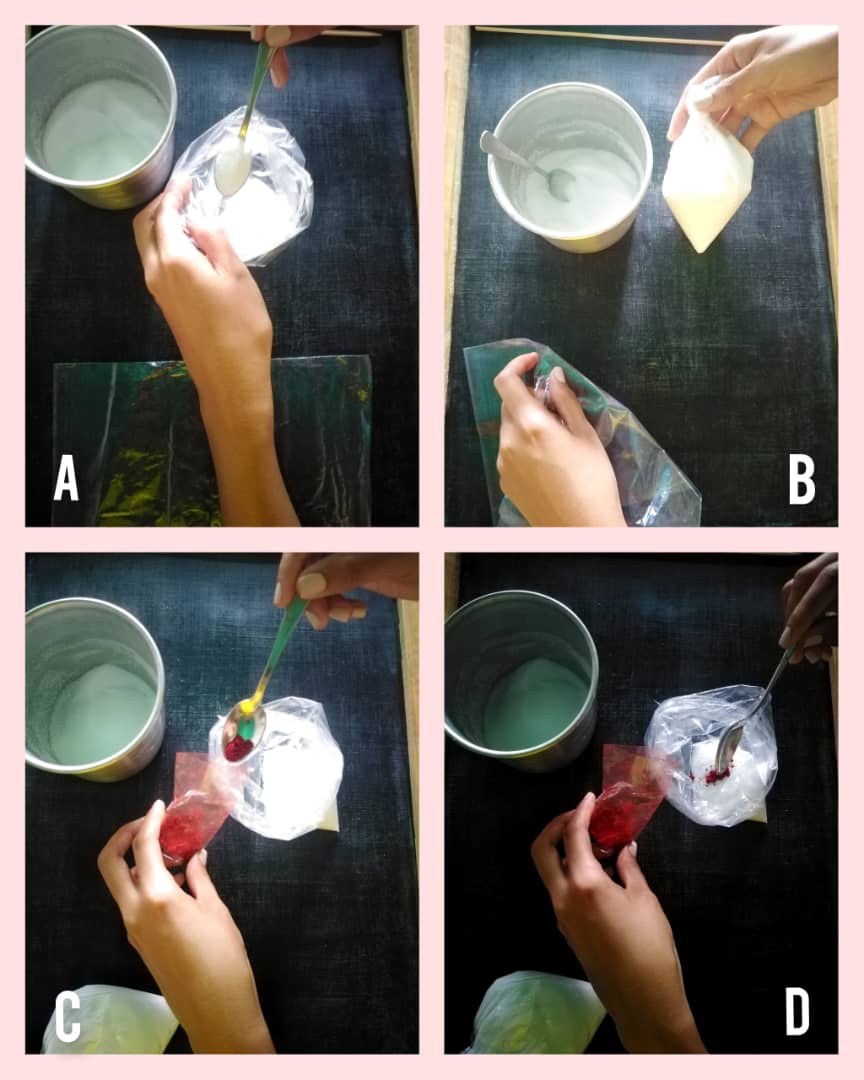 A

B

C

D