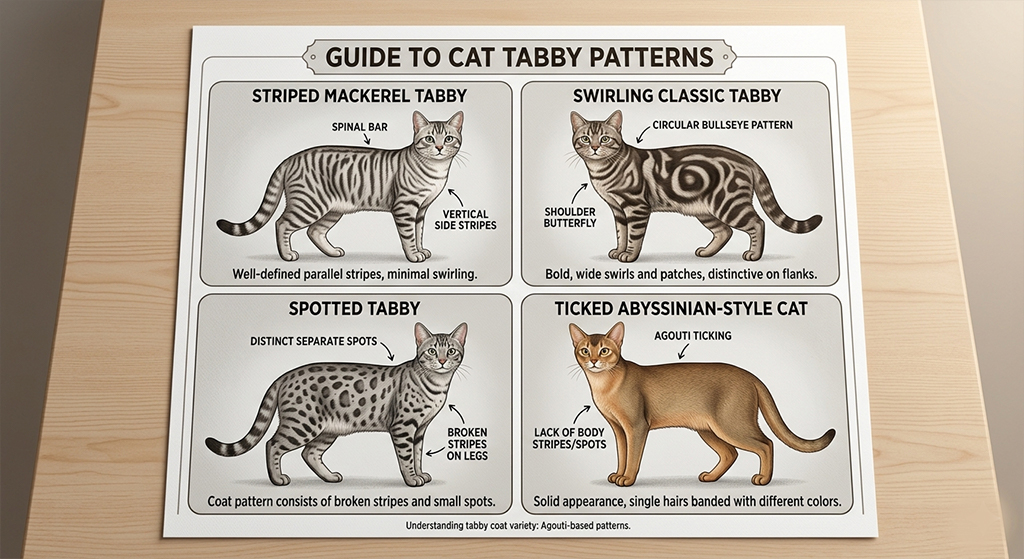 GUIDE TO CAT TABBY PATTERNS

STRIPED MACKEREL TABBY

SPINAL BAR

VERTICAL SIDE STRIPES

Well-defined parallel stripes, minimal swirling.

SWIRLING CLASSIC TABBY

CIRCULAR BULLSEYE PATTERN

SHOULDER BUTTERFLY

Bold, wide swirls and patches, distinctive on flanks.

SPOTTED TABBY

DISTINCT SEPARATE SPOTS

BROKEN STRIPES ON LEGS

Coat pattern consists of broken stripes and small spots.

TICKED ABYSSINIAN-STYLE CAT

AGOUTI TICKING

LACK OF BODY STRIPES/SPOTS

Solid appearance, single hairs banded with different colors.

Understanding tabby coat variety: Agouti-based patterns.