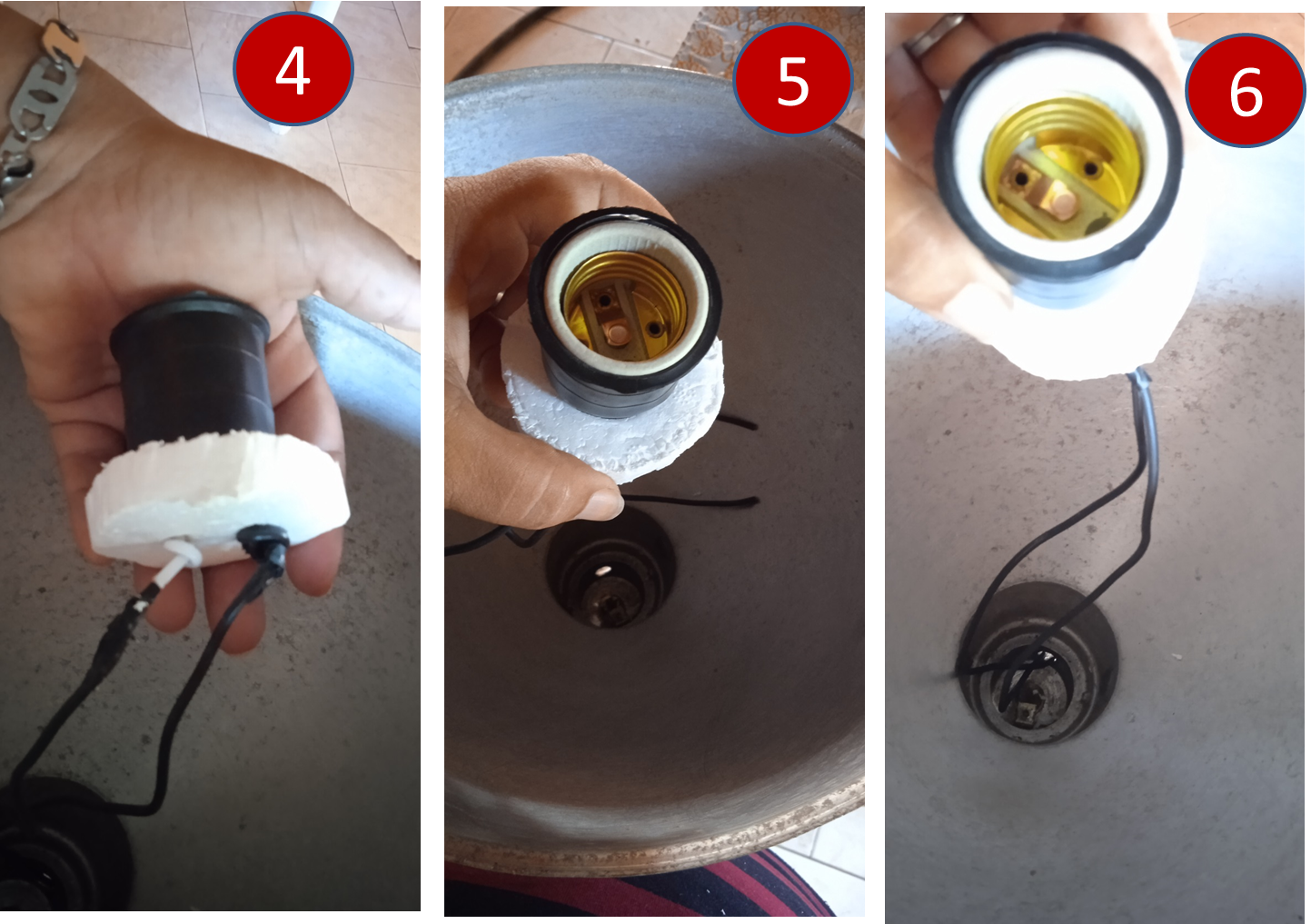 4

5

6