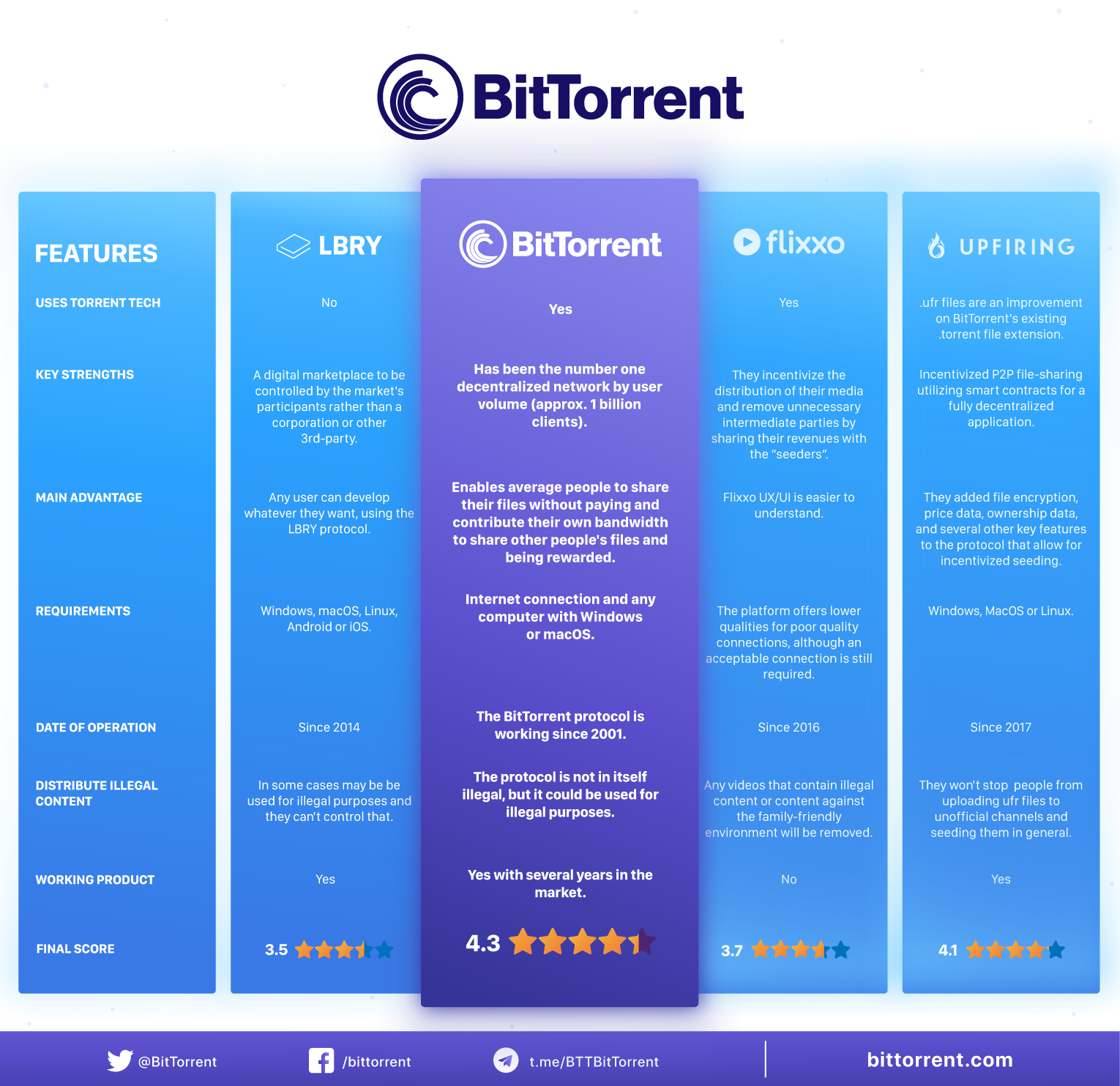 BitTorrent

| FEATURES | LBRY | BitTorrent | flixxo | UPFIRING |
|---|---|---|---|---|
| USES TORRENT TECH | No | Yes | Yes | .ufr files are an improvement on BitTorrent's existing .torrent file extension. |
| KEY STRENGTHS | A digital marketplace to be controlled by the market's participants rather than a corporation or other 3rd-party. | Has been the number one decentralized network by user volume (approx. 1 billion clients). | They incentivize the distribution of their media and remove unnecessary intermediate parties by sharing their revenues with the "seeders". | Incentivized P2P file-sharing utilizing smart contracts for a fully decentralized application. |
| MAIN ADVANTAGE | Any user can develop whatever they want, using the LBRY protocol. | Enables average people to share their files without paying and contribute their own bandwidth to share other people's files and being rewarded. | Flixxo UX/UI is easier to understand. | They added file encryption, price data, ownership data, and several other key features to the protocol that allow for incentivized seeding. |
| REQUIREMENTS | Windows, macOS, Linux, Android or iOS. | Internet connection and any computer with Windows or macOS. | The platform offers lower qualities for poor quality connections, although an acceptable connection is still required. | Windows, MacOS or Linux. |
| DATE OF OPERATION | Since 2014 | The BitTorrent protocol is working since 2001. | Since 2016 | Since 2017 |
| DISTRIBUTE ILLEGAL CONTENT | In some cases may be be used for illegal purposes and they can't control that. | The protocol is not in itself illegal, but it could be used for illegal purposes. | Any videos that contain illegal content or content against the family-friendly environment will be removed. | They won't stop people from uploading ufr files to unofficial channels and seeding them in general. |
| WORKING PRODUCT | Yes | Yes with several years in the market. | No | Yes |
| FINAL SCORE | 3.5 | 4.3 | 3.7 | 4.1 |

@BitTorrent /bittorrent t.me/BTTBitTorrent bittorrent.com