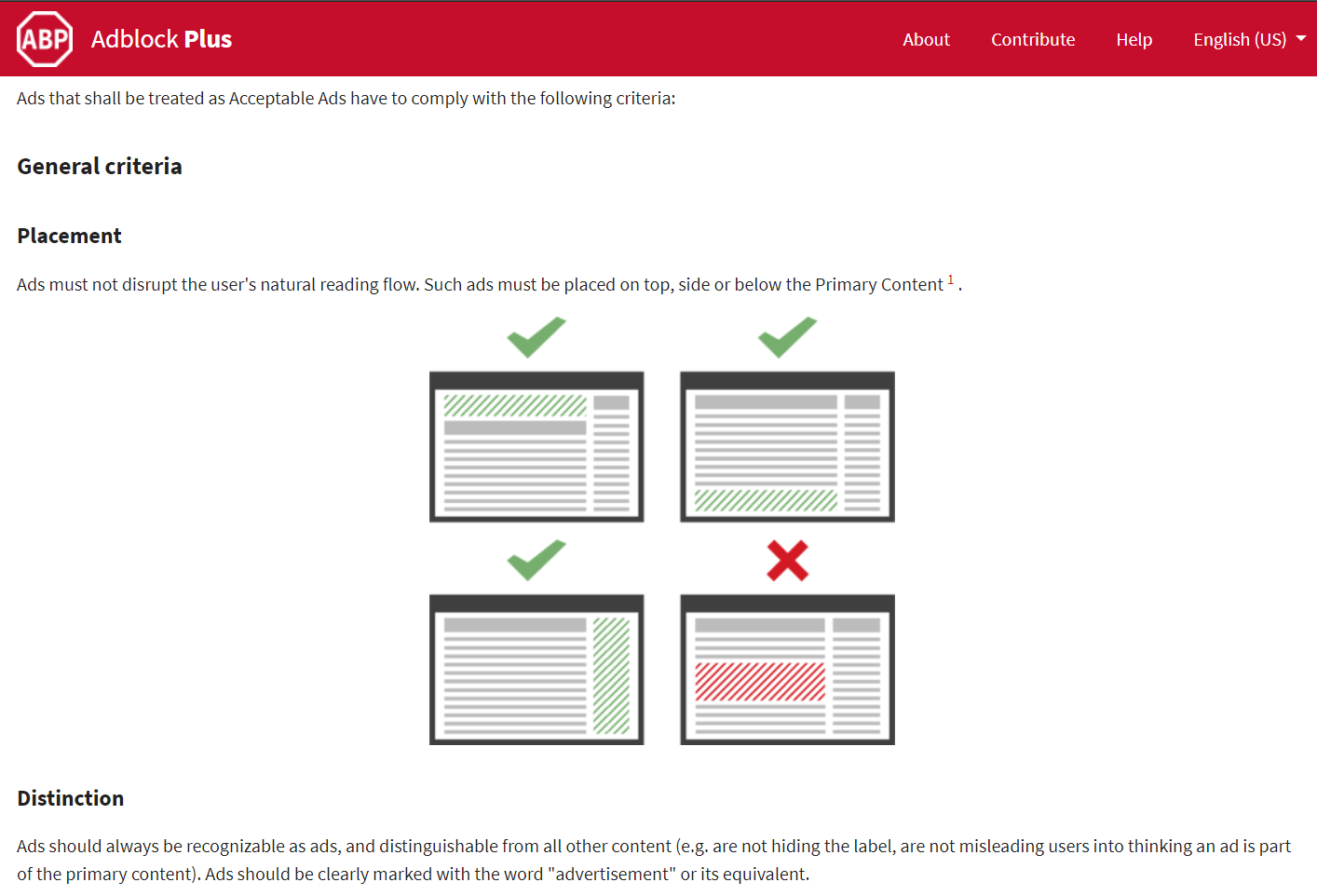 ABP Adblock Plus

About Contribute Help English (US)

Ads that shall be treated as Acceptable Ads have to comply with the following criteria:

General criteria

Placement

Ads must not disrupt the user's natural reading flow. Such ads must be placed on top, side or below the Primary Content $^1$ .

Distinction

Ads should always be recognizable as ads, and distinguishable from all other content (e.g. are not hiding the label, are not misleading users into thinking an ad is part of the primary content). Ads should be clearly marked with the word "advertisement" or its equivalent.