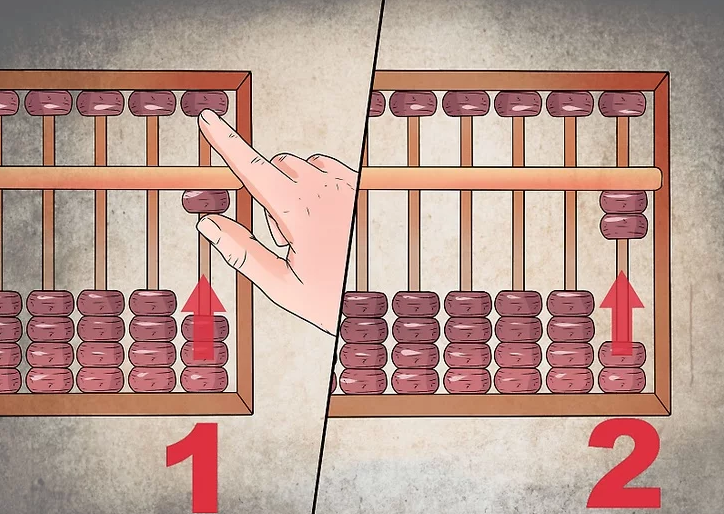 1

2