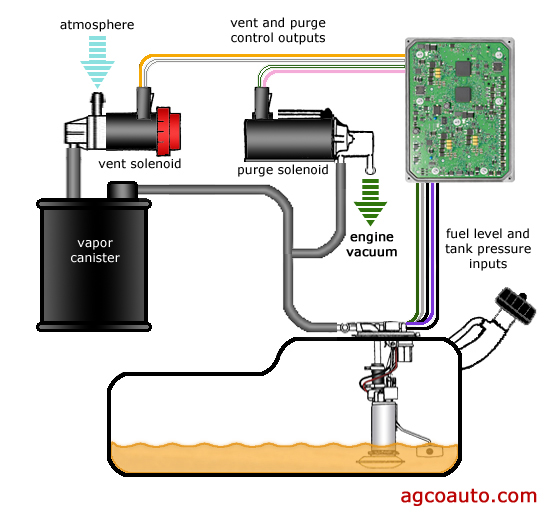 atmosphere

vent and purge control outputs

vent solenoid

purge solenoid

vapor canister

engine vacuum

fuel level and tank pressure inputs

agcoauto.com