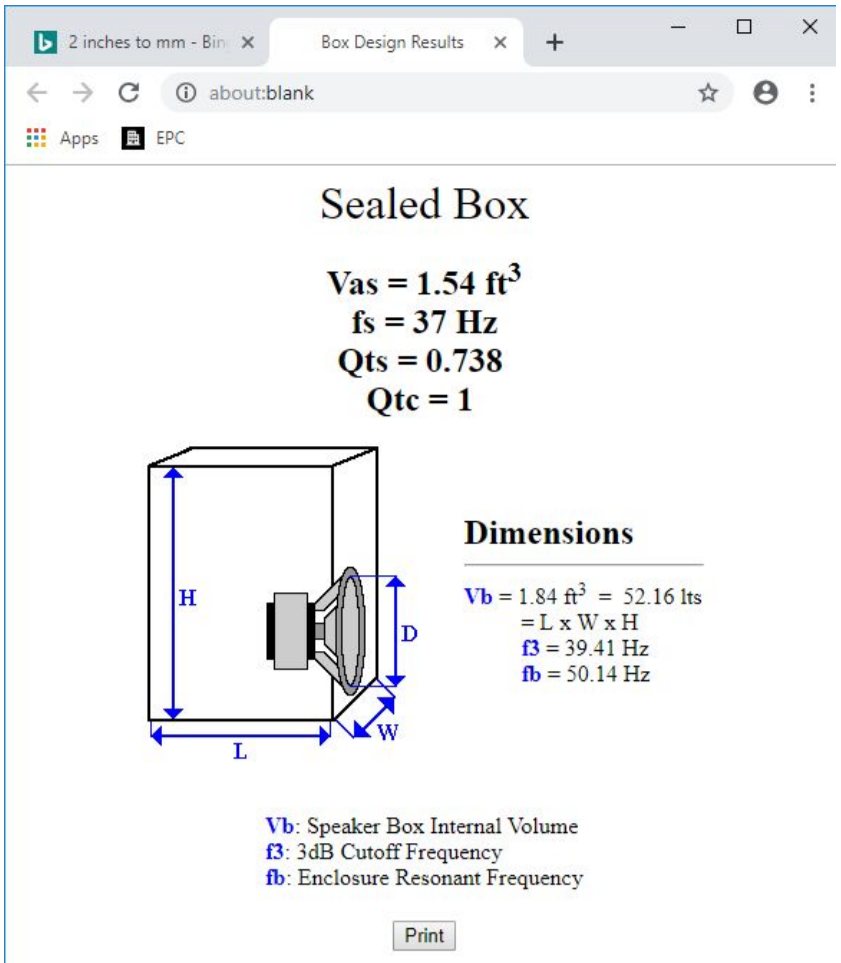 2 inches to mm - Bin
Box Design Results
about:blank
Apps EPC

Sealed Box

Vas = 1.54 ft$^3$
fs = 37 Hz
Qts = 0.738
Qtc = 1

H
D
W
L

Dimensions

Vb = 1.84 ft$^3$ = 52.16 lts
= L x W x H
f3 = 39.41 Hz
fb = 50.14 Hz

Vb: Speaker Box Internal Volume
f3: 3dB Cutoff Frequency
fb: Enclosure Resonant Frequency

Print