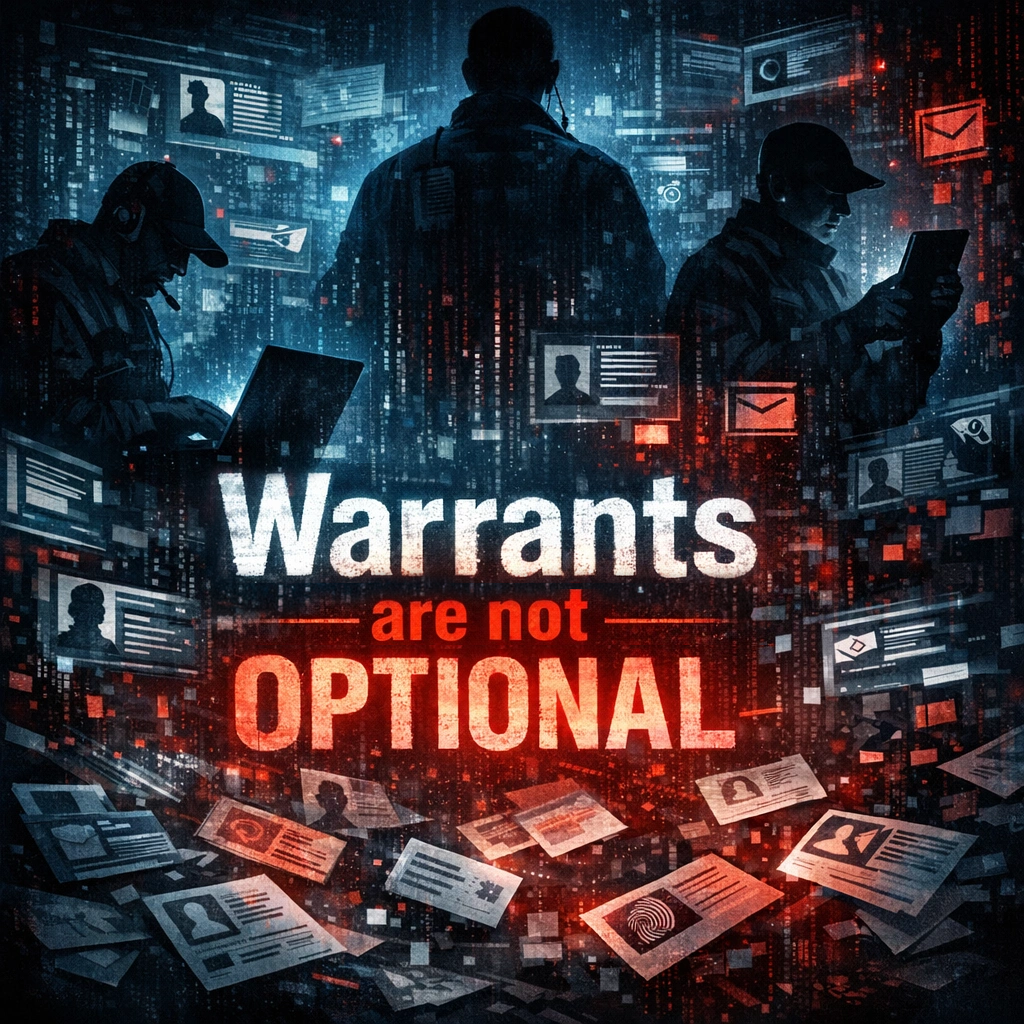 Warrants
are not
OPTIONAL