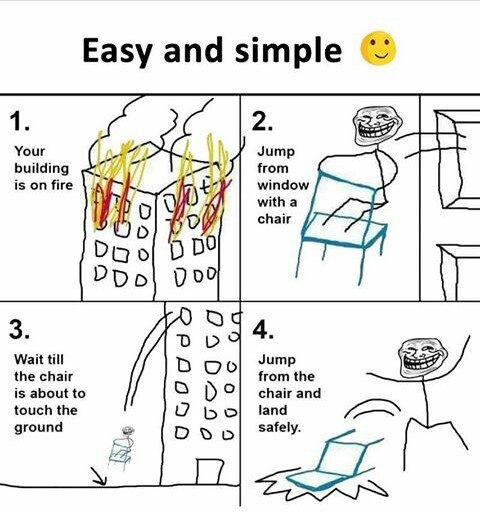 Easy and simple

1.
Your building is on fire

2.
Jump from window with a chair

3.
Wait till the chair is about to touch the ground

4.
Jump from the chair and land safely.