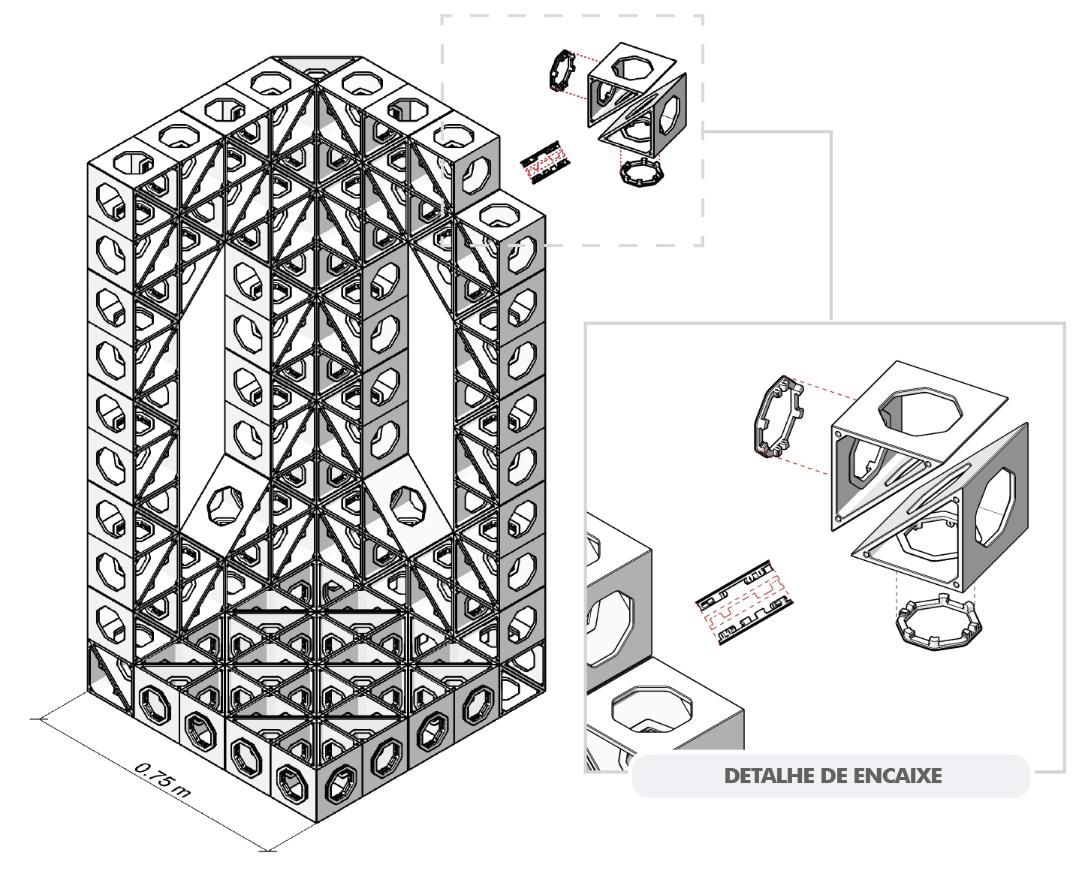 0.75 m

DETALHE DE ENCAIXE