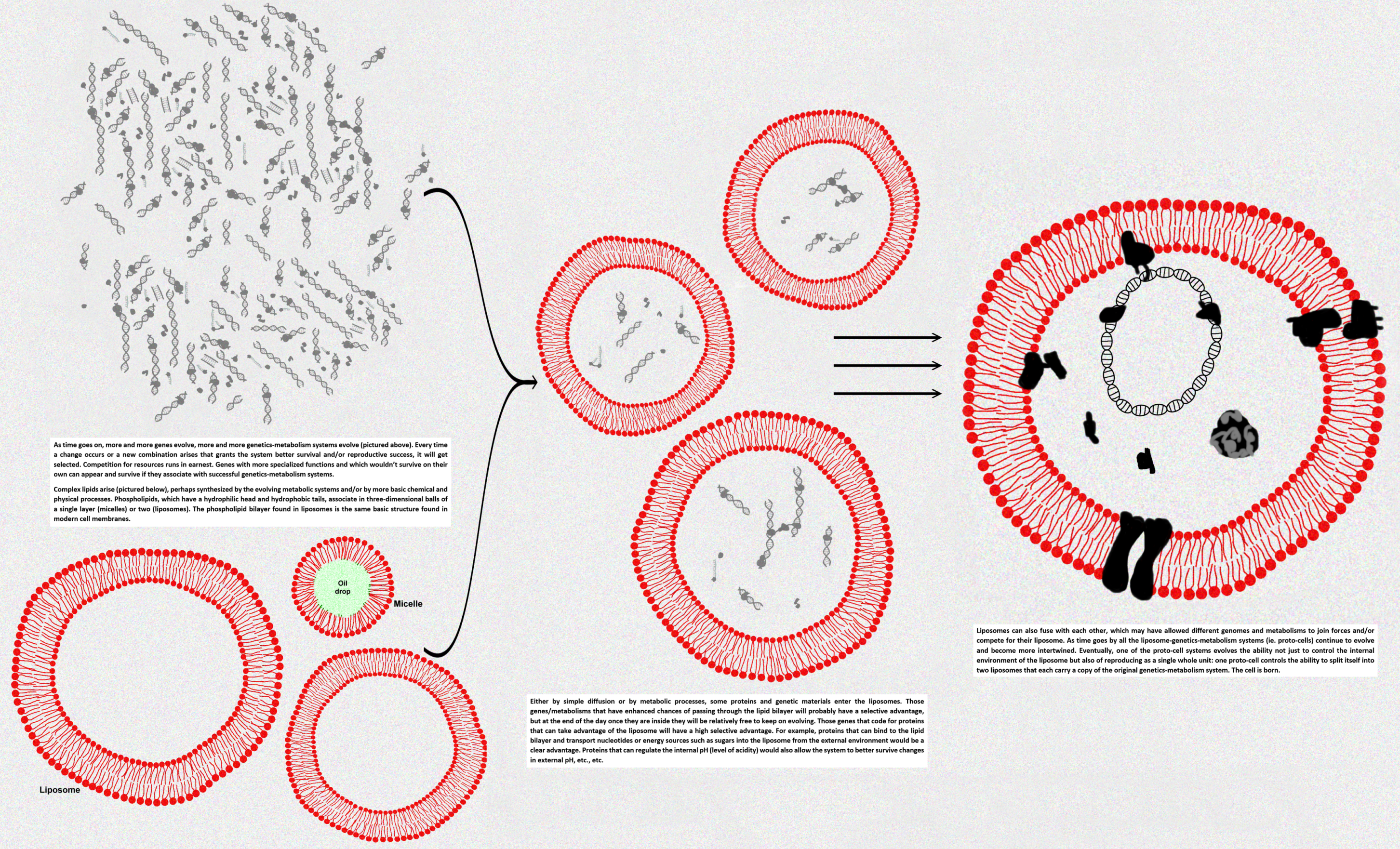 As time goes on, more and more genes evolve, more and more genetics-metabolism systems evolve (pictured above). Every time a change occurs or a new combination arises that grants the system better survival and/or reproductive success, it will get selected. Competition for resources runs in earnest. Genes with more specialized functions and which wouldn't survive on their own can appear and survive if they associate with successful genetics-metabolism systems.

Complex lipids arise (pictured below), perhaps synthesized by the evolving metabolic systems and/or by more basic chemical and physical processes. Phospholipids, which have a hydrophilic head and hydrophobic tails, associate in three-dimensional balls of a single layer (micelles) or two (liposomes). The phospholipid bilayer found in liposomes is the same basic structure found in modern cell membranes.

Oil drop

Micelle

Liposome

Either by simple diffusion or by metabolic processes, some proteins and genetic materials enter the liposomes. Those genes/metabolisms that have enhanced chances of passing through the lipid bilayer will probably have a selective advantage, but at the end of the day once they are inside they will be relatively free to keep on evolving. Those genes that code for proteins that can take advantage of the liposome will have a high selective advantage. For example, proteins that can bind to the lipid bilayer and transport nucleotides or energy sources such as sugars into the liposome from the external environment would be a clear advantage. Proteins that can regulate the internal pH (level of acidity) would also allow the system to better survive changes in external pH, etc., etc.

Liposomes can also fuse with each other, which may have allowed different genomes and metabolisms to join forces and/or compete for their liposome. As time goes by all the liposome-genetics-metabolism systems (ie. proto-cells) continue to evolve and become more intertwined. Eventually, one of the proto-cell systems evolves the ability not just to control the internal environment of the liposome but also of reproducing as a single whole unit: one proto-cell controls the ability to split itself into two liposomes that each carry a copy of the original genetics-metabolism system. The cell is born.