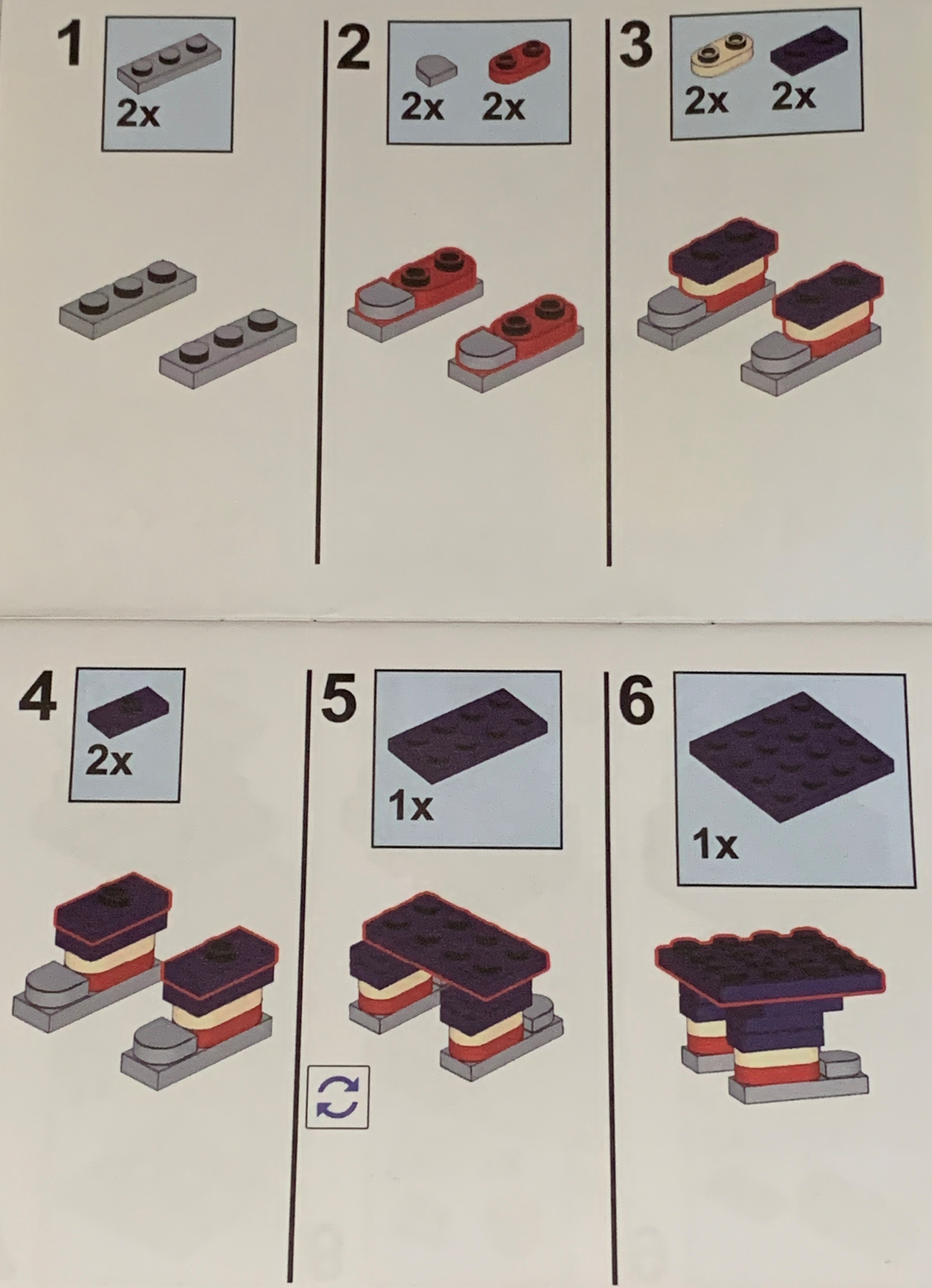 1
2x

2
2x 2x

3
2x 2x

4
2x

5
1x

6
1x