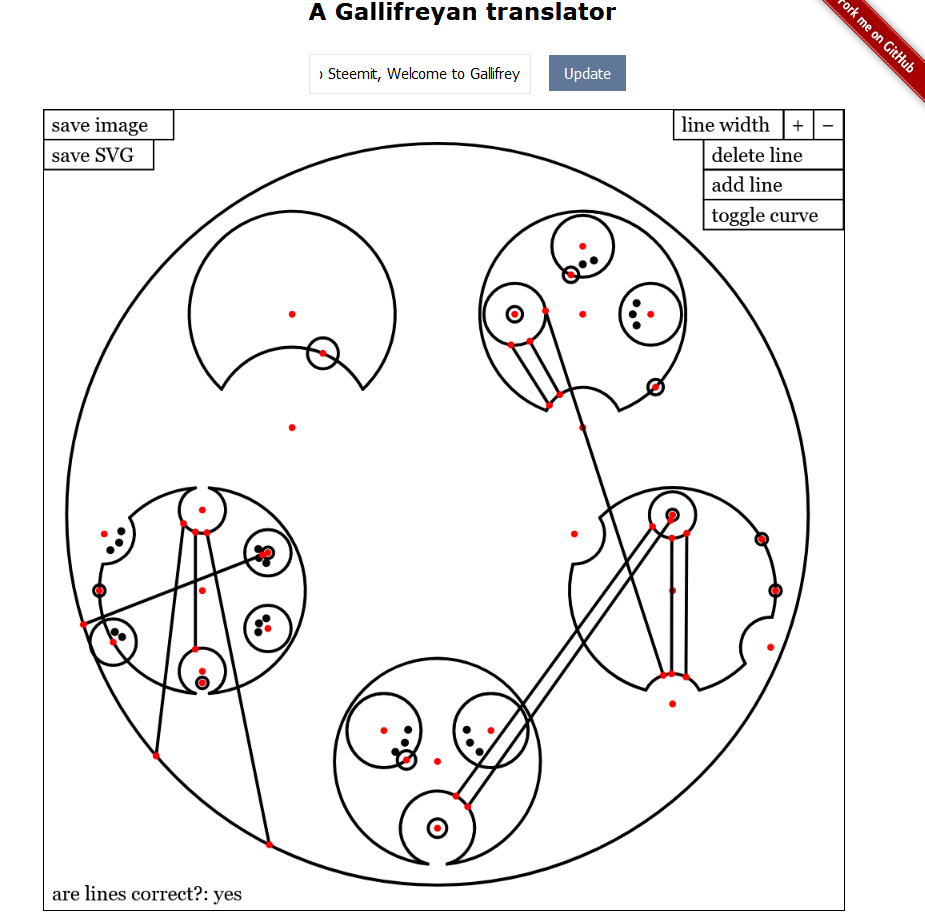 A Gallifreyan translator

Fork me on GitHub

› Steemit, Welcome to Gallifrey

Update

save image

save SVG

line width

+

−

delete line

add line

toggle curve

are lines correct?: yes