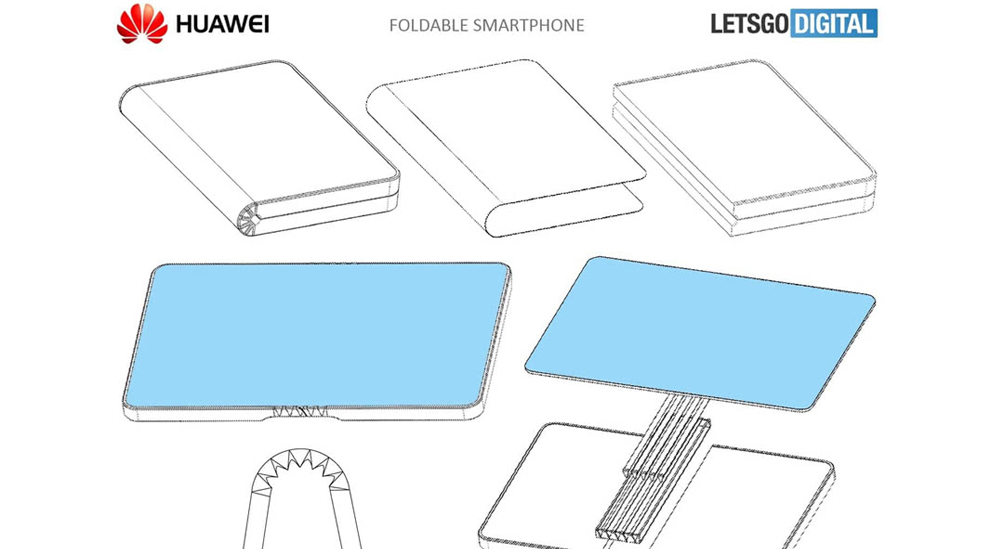 HUAWEI

FOLDABLE SMARTPHONE

LETSGO DIGITAL