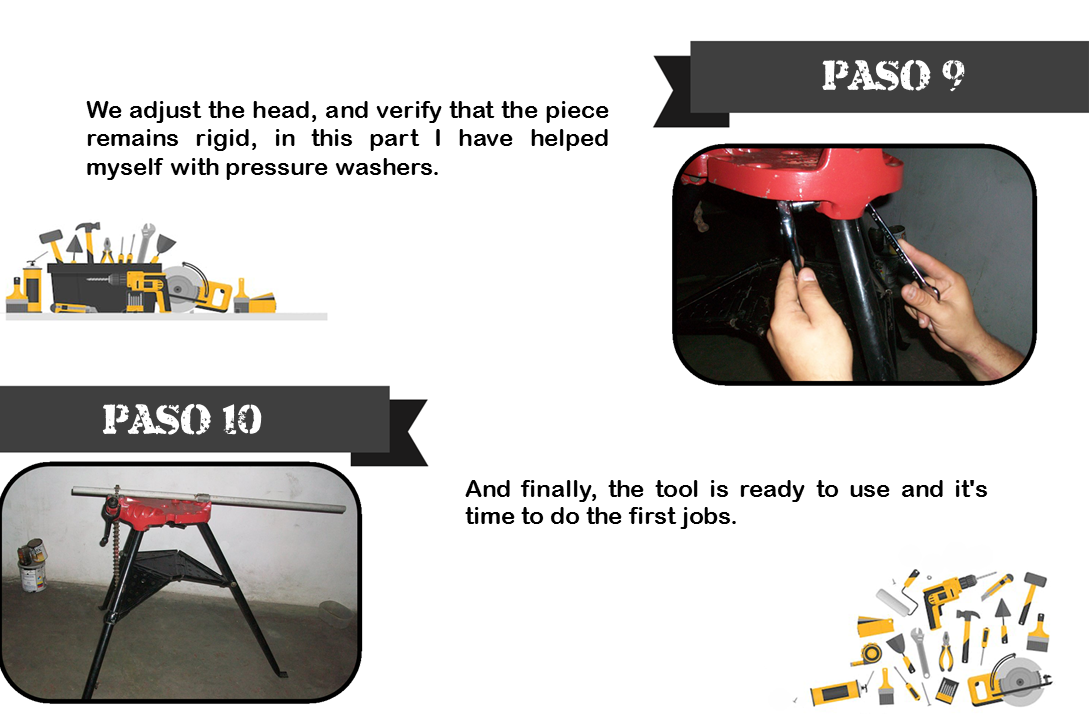 PASO 9

We adjust the head, and verify that the piece remains rigid, in this part I have helped myself with pressure washers.

PASO 10

And finally, the tool is ready to use and it's time to do the first jobs.