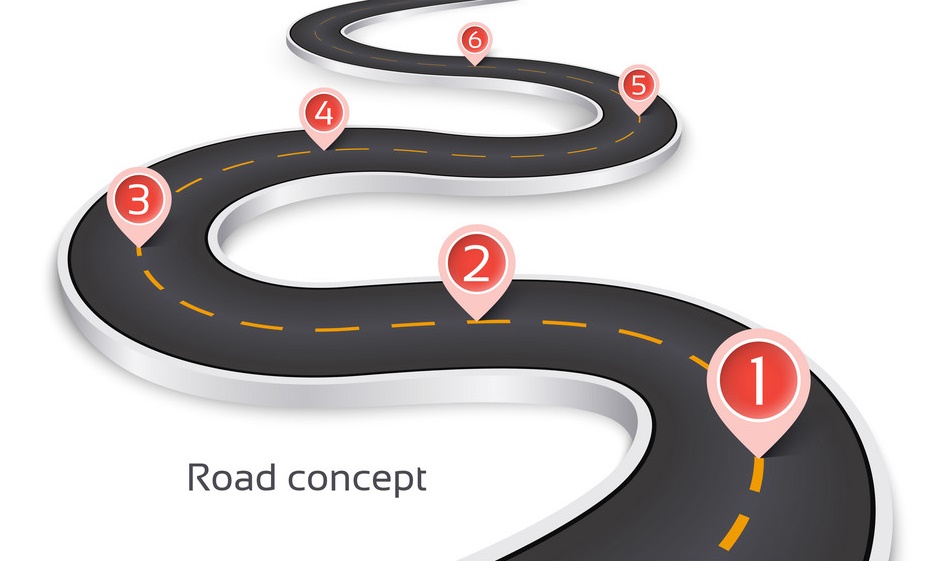 6
5
4
3
2
1
Road concept