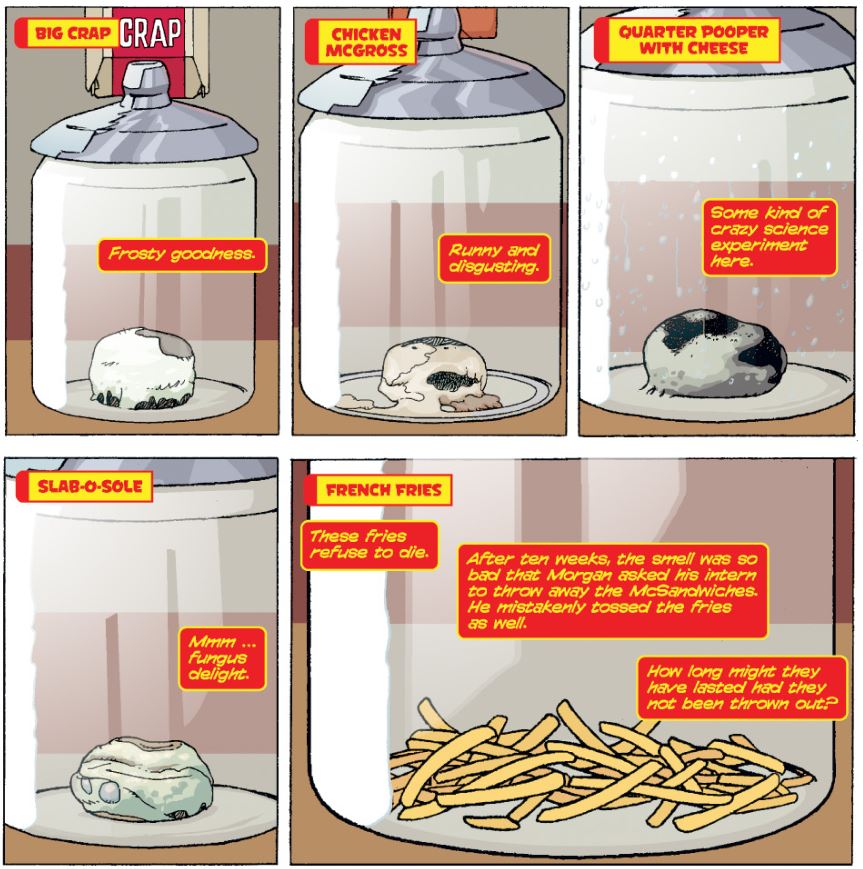 BIG CRAP

CRAP

Frosty goodness.

CHICKEN MCGROSS

Runny and disgusting.

QUARTER POOPER WITH CHEESE

Some kind of crazy science experiment here.

SLAB-O-SOLE

Mmm ... fungus delight.

FRENCH FRIES

These fries refuse to die.

After ten weeks, the smell was so bad that Morgan asked his intern to throw away the McSandwiches. He mistakenly tossed the fries as well.

How long might they have lasted had they not been thrown out?