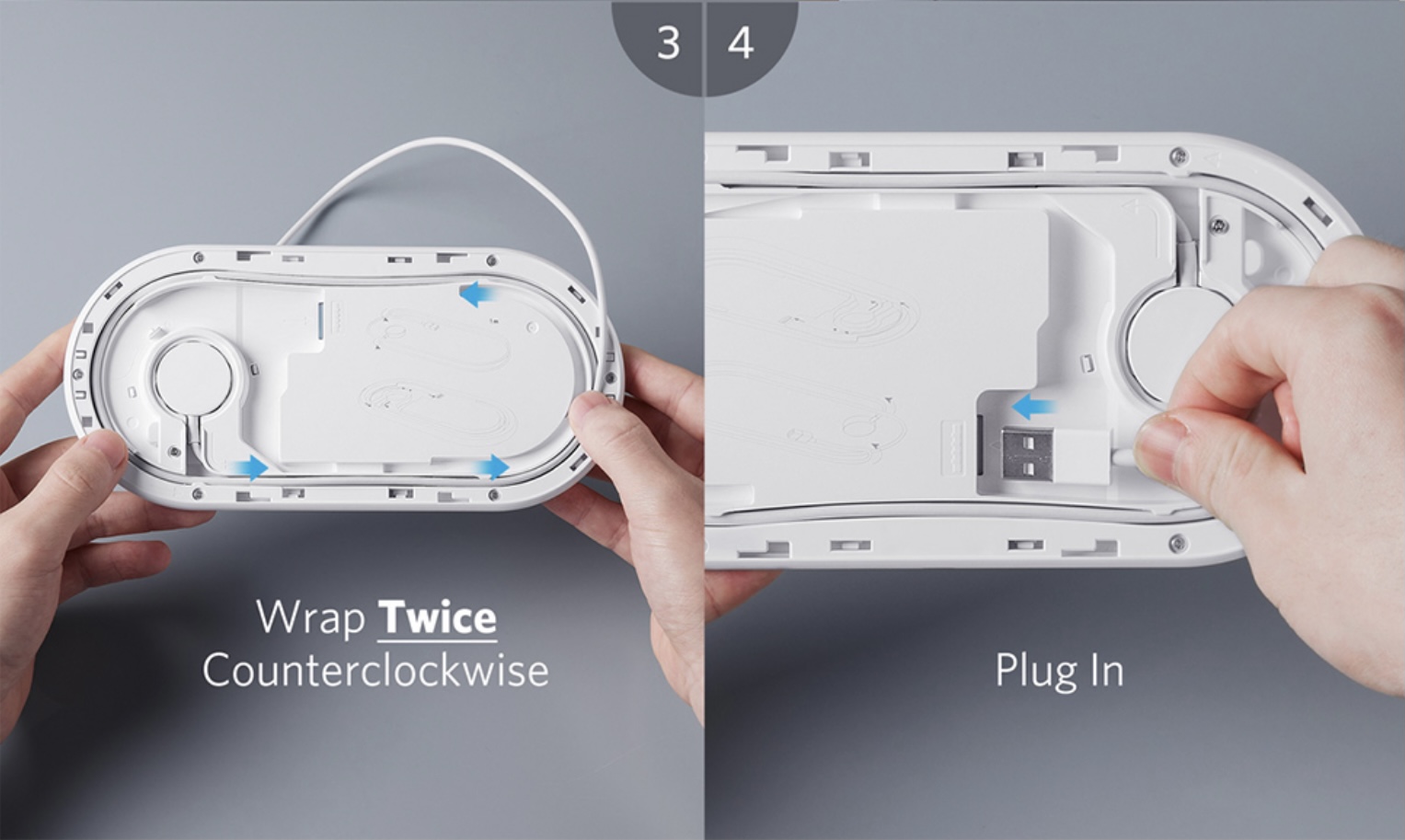 3

Wrap Twice Counterclockwise

4

Plug In