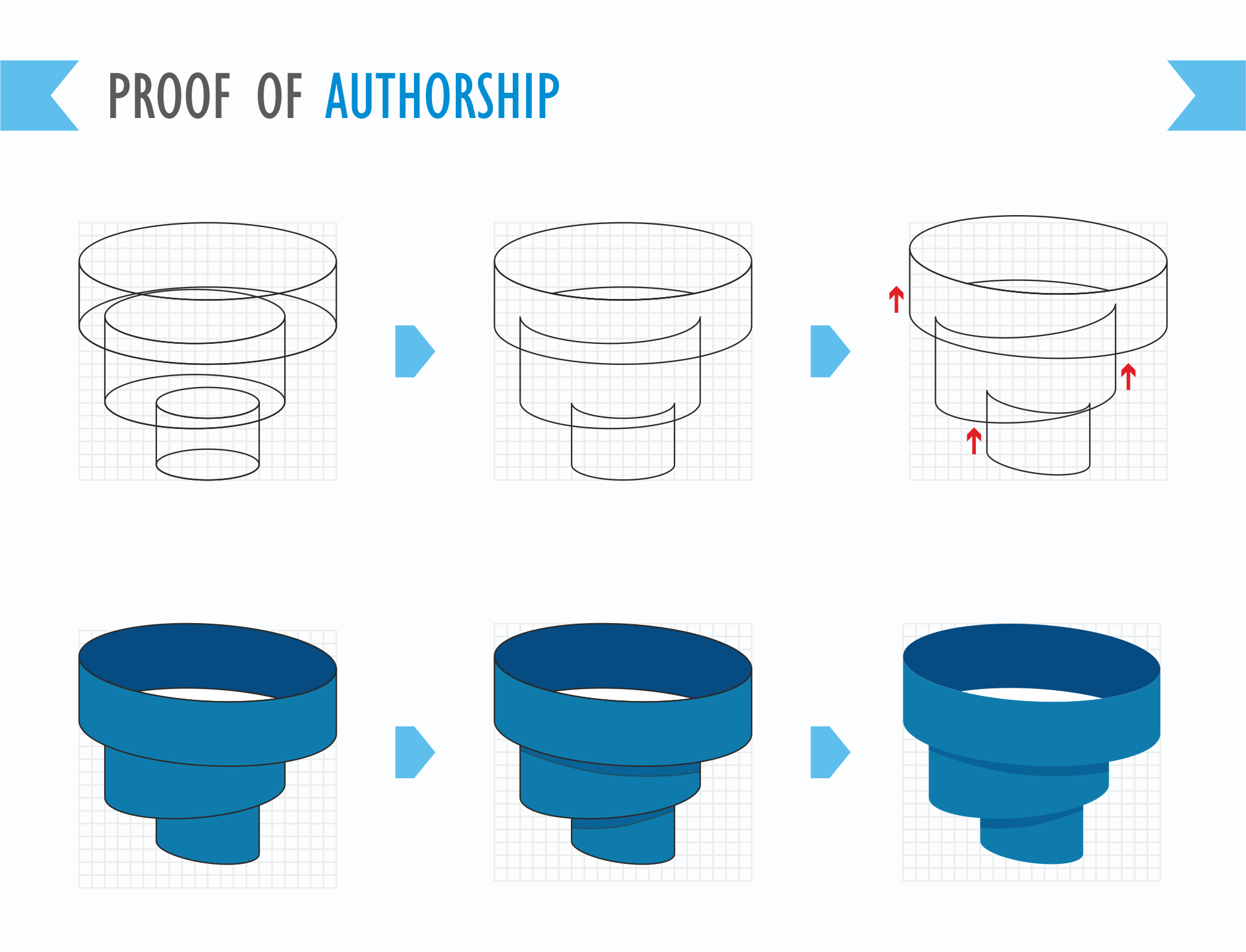 PROOF OF AUTHORSHIP