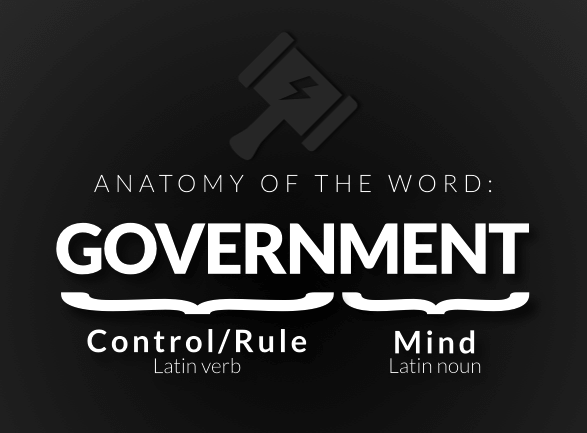 ANATOMY OF THE WORD:

GOVERNMENT

Control/Rule
Latin verb

Mind
Latin noun