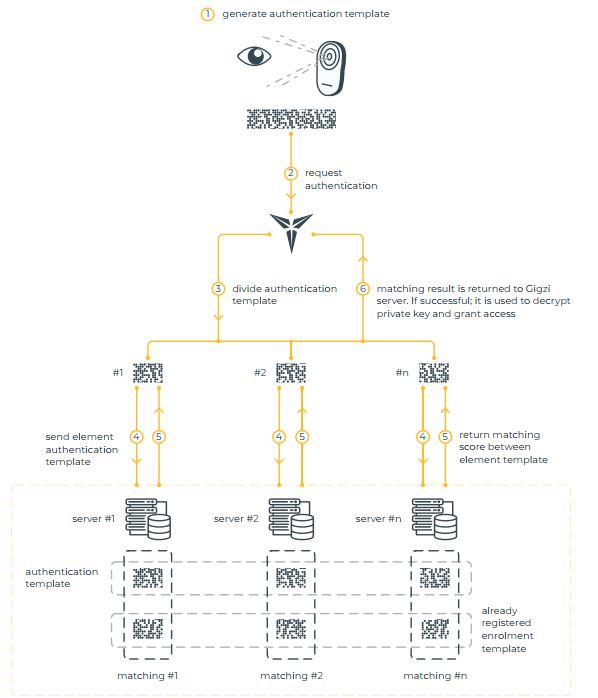 1 generate authentication template

2 request authentication

3 divide authentication template

6 matching result is returned to Gigzi server. If successful; it is used to decrypt private key and grant access

#1

#2

#n

send element authentication template

4 5

4 5

4 5 return matching score between element template

server #1

server #2

server #n

authentication template

already registered enrolment template

matching #1

matching #2

matching #n