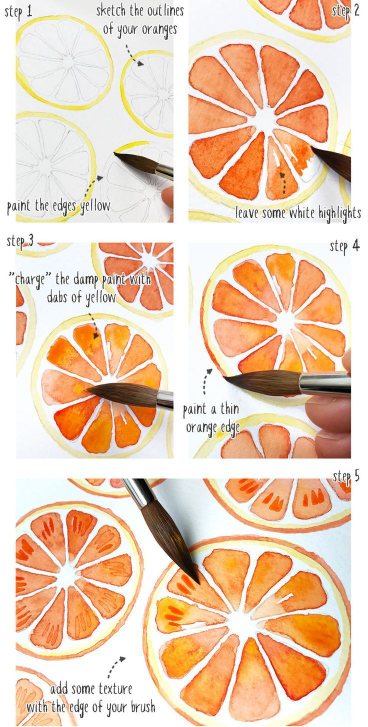 step 1

sketch the outlines of your oranges

paint the edges yellow

step 2

leave some white highlights

step 3

"charge" the damp paint with dabs of yellow

step 4

paint a thin orange edge

step 5

add some texture with the edge of your brush