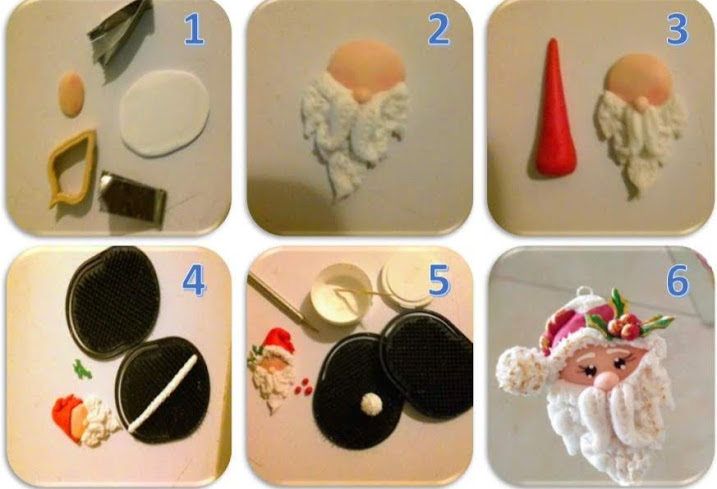 1
2
3
4
5
6