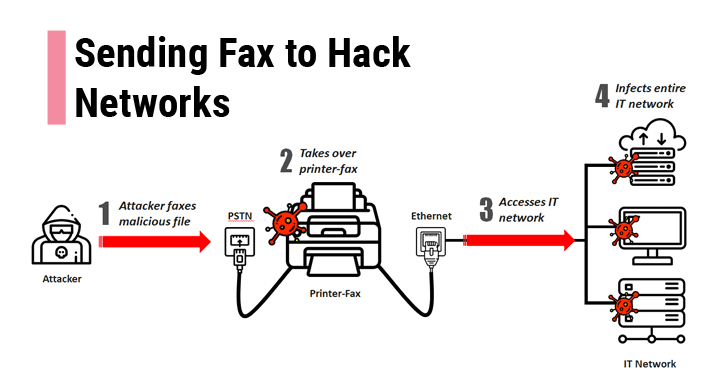 Sending Fax to Hack Networks

Attacker

1 Attacker faxes malicious file

PSTN

2 Takes over printer-fax

Printer-Fax

Ethernet

3 Accesses IT network

4 Infects entire IT network

IT Network