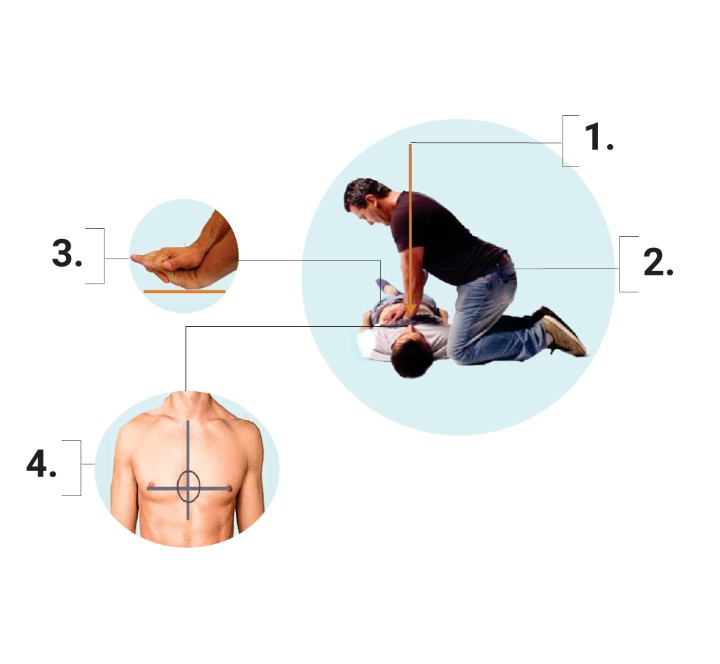 1.

3.

2.

4.