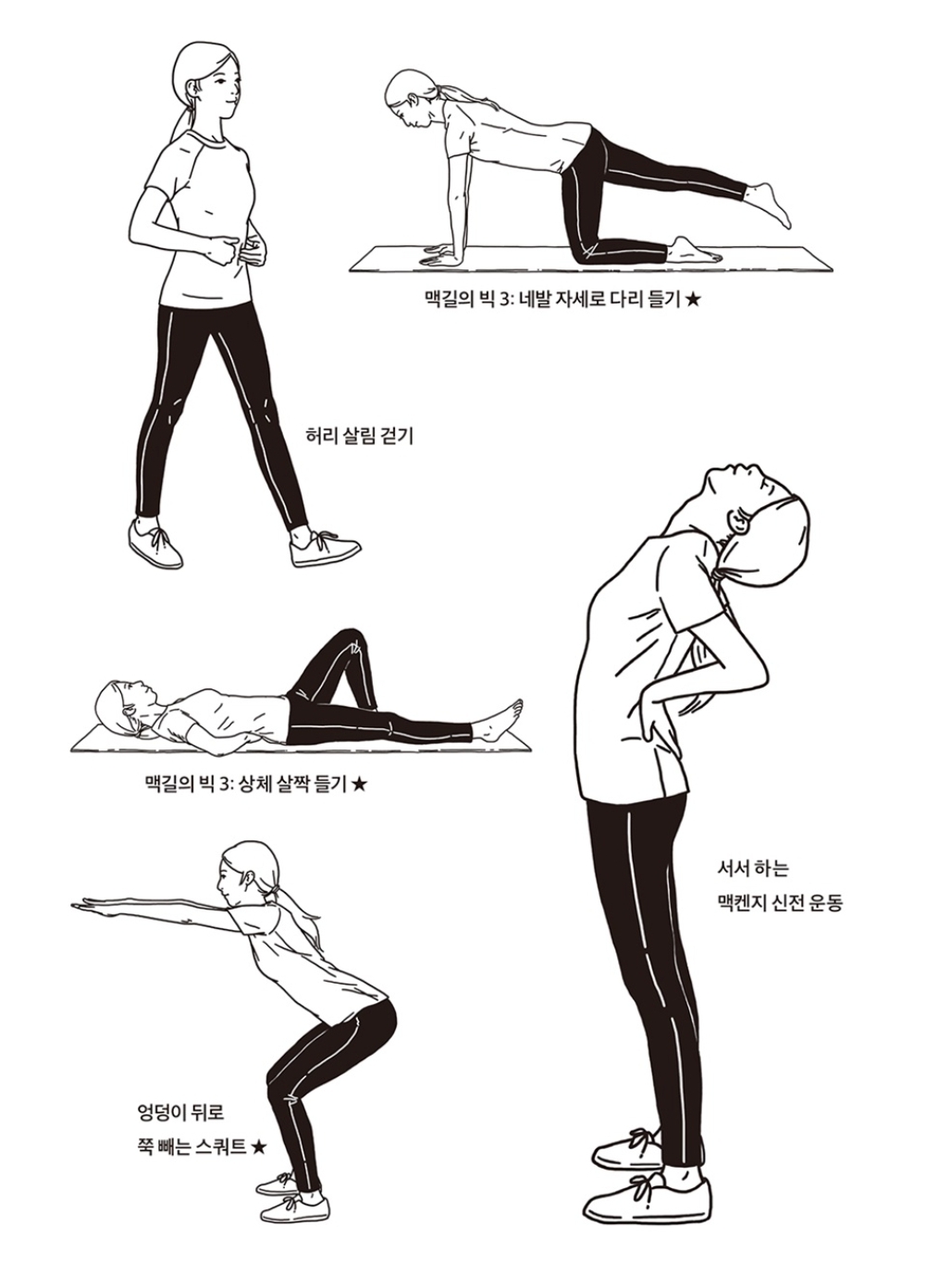 맥길의 빅 3: 네발 자세로 다리 들기 ★

허리 살림 걷기

맥길의 빅 3: 상체 살짝 들기 ★

서서 하는
맥켄지 신전 운동

엉덩이 뒤로
쭉 빼는 스쿼트 ★