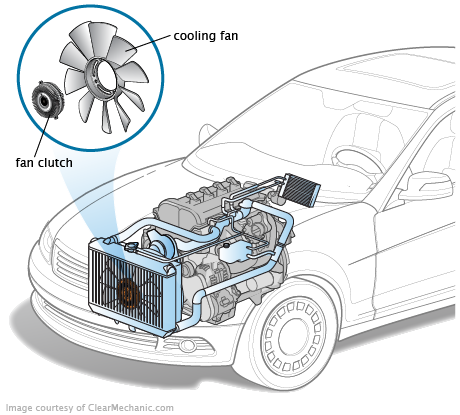 cooling fan

fan clutch

Image courtesy of ClearMechanic.com