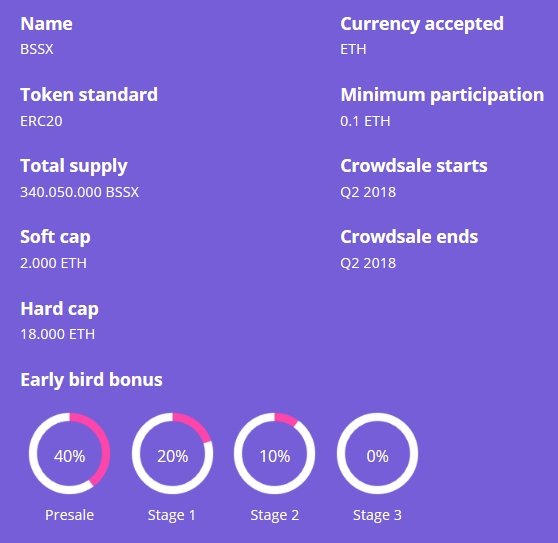 Name
BSSX

Token standard
ERC20

Total supply
340.050.000 BSSX

Soft cap
2.000 ETH

Hard cap
18.000 ETH

Currency accepted
ETH

Minimum participation
0.1 ETH

Crowdsale starts
Q2 2018

Crowdsale ends
Q2 2018

Early bird bonus

40%
Presale

20%
Stage 1

10%
Stage 2

0%
Stage 3